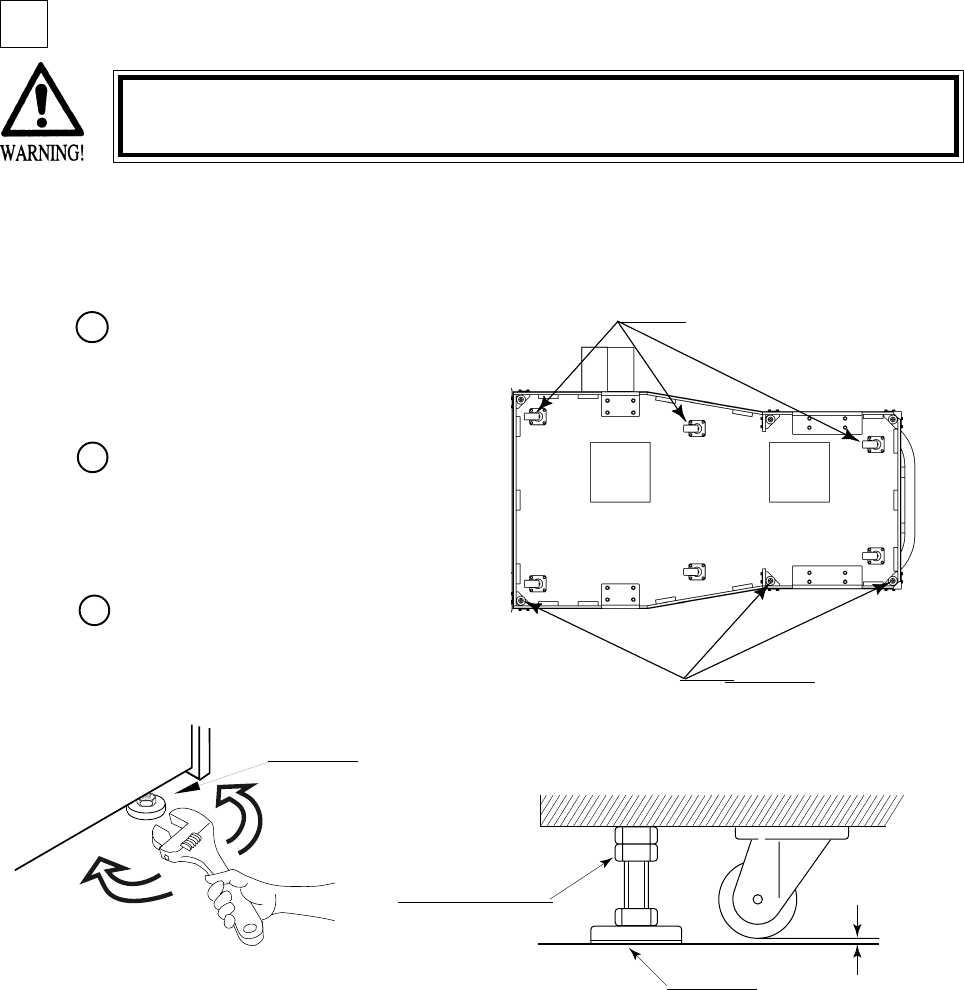 WARNING!