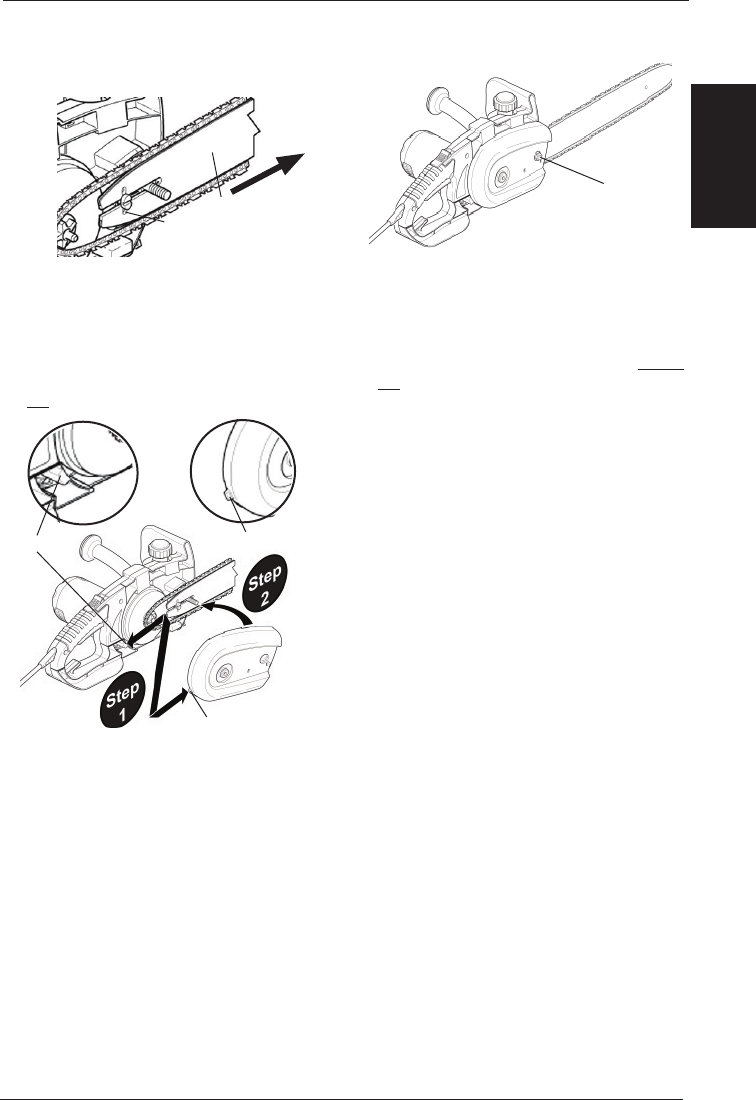 Step 2

Step 1