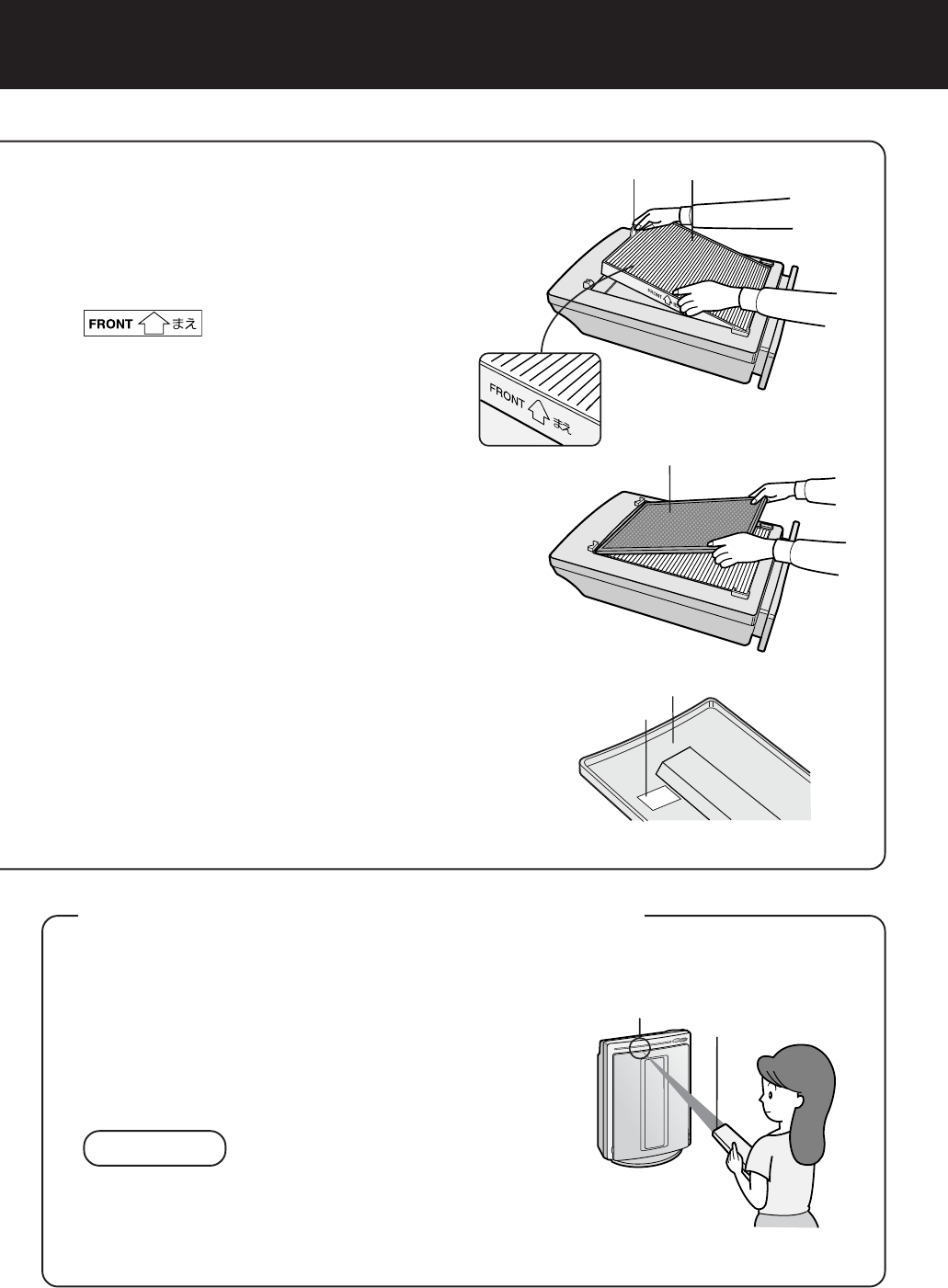 FRONT まえ

FRONT まえ