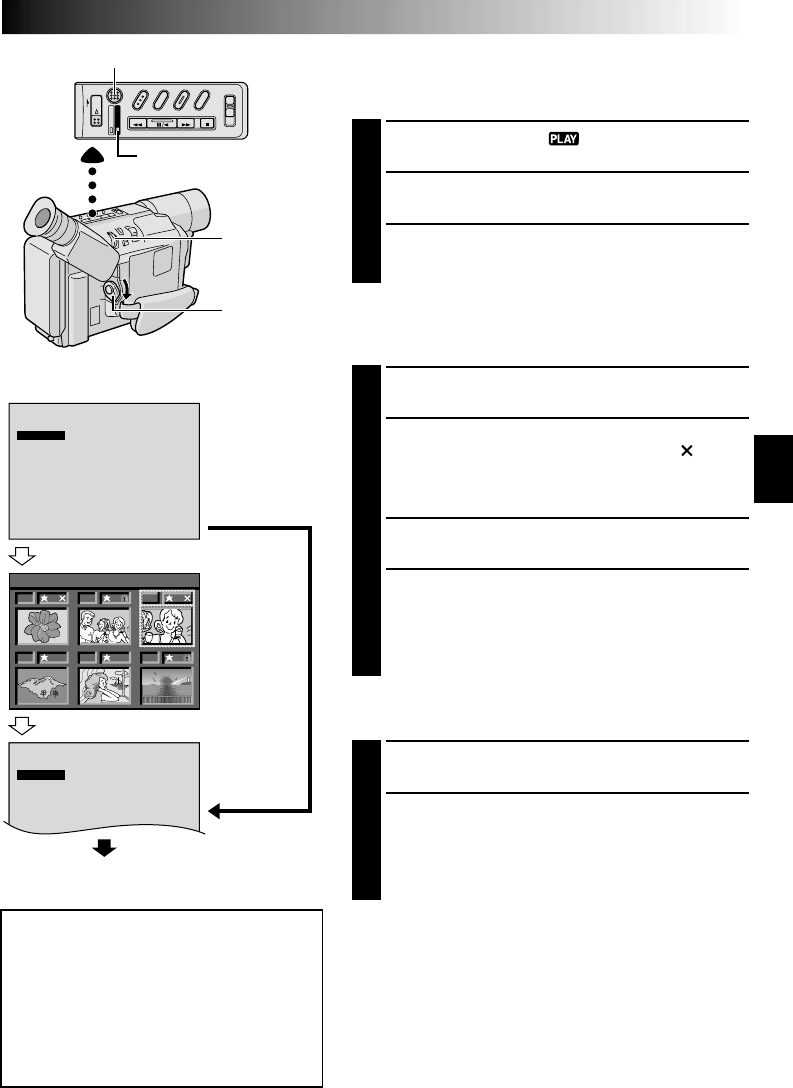 PLAY