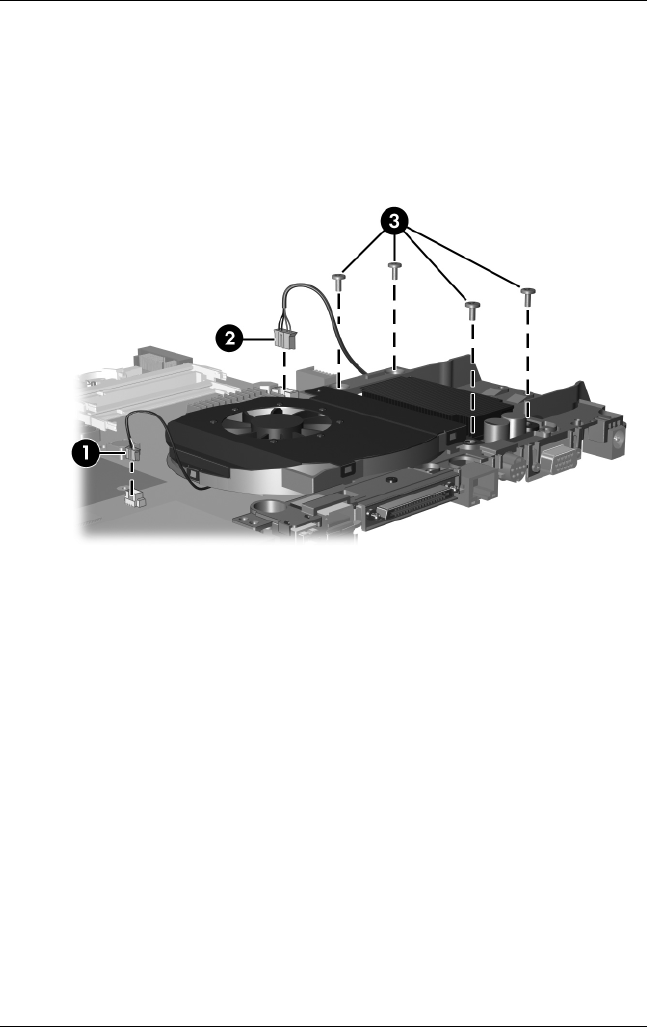 3

2

1