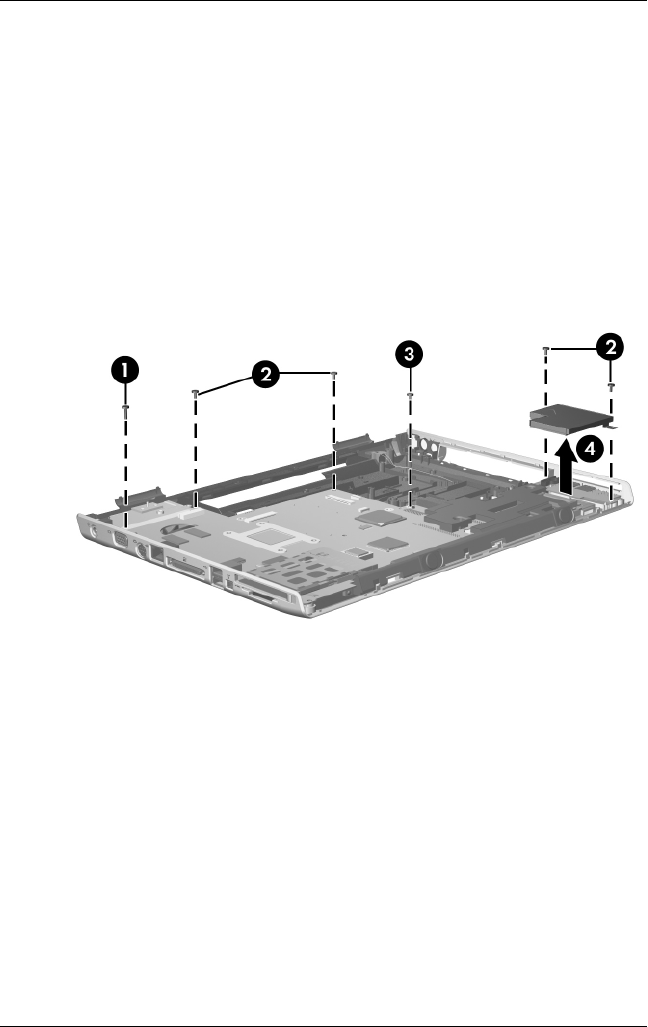 1
2
3
2
4