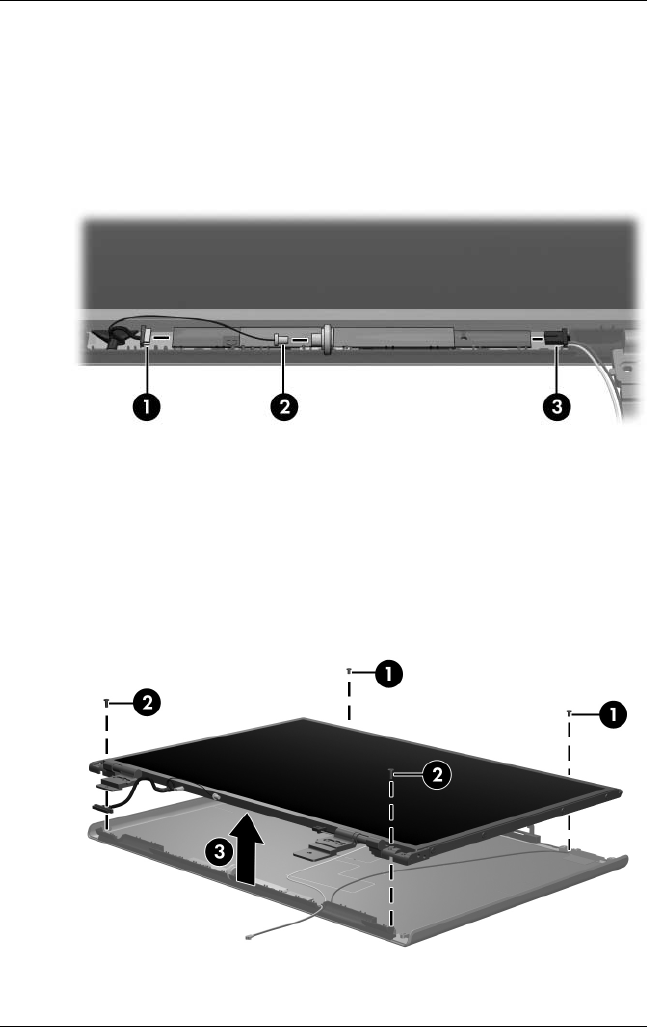 1
2
3

1
2
1
2
3