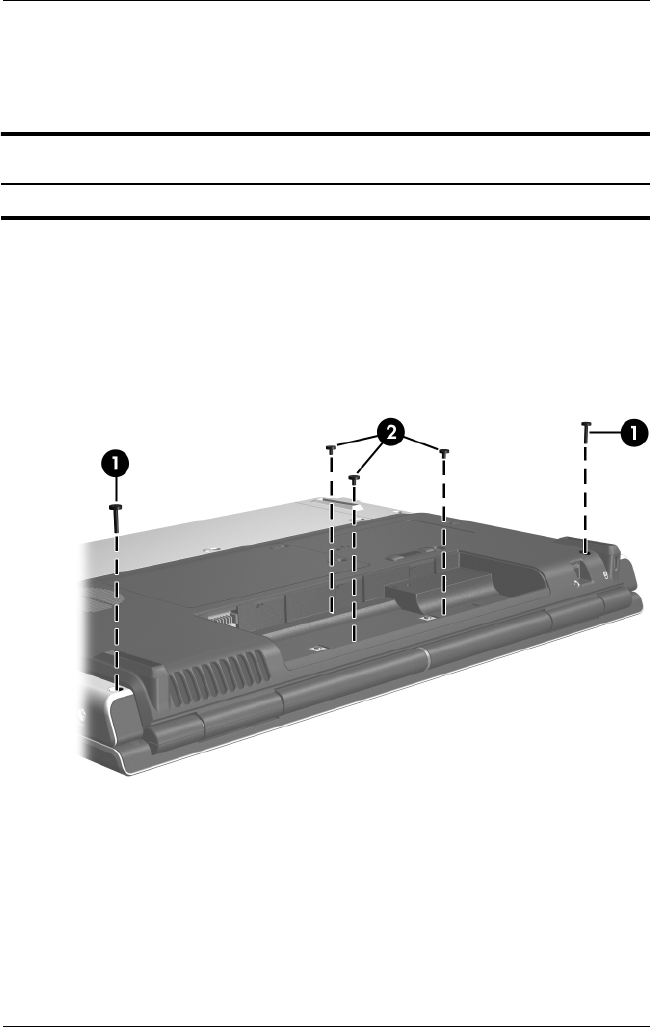 1

2

1