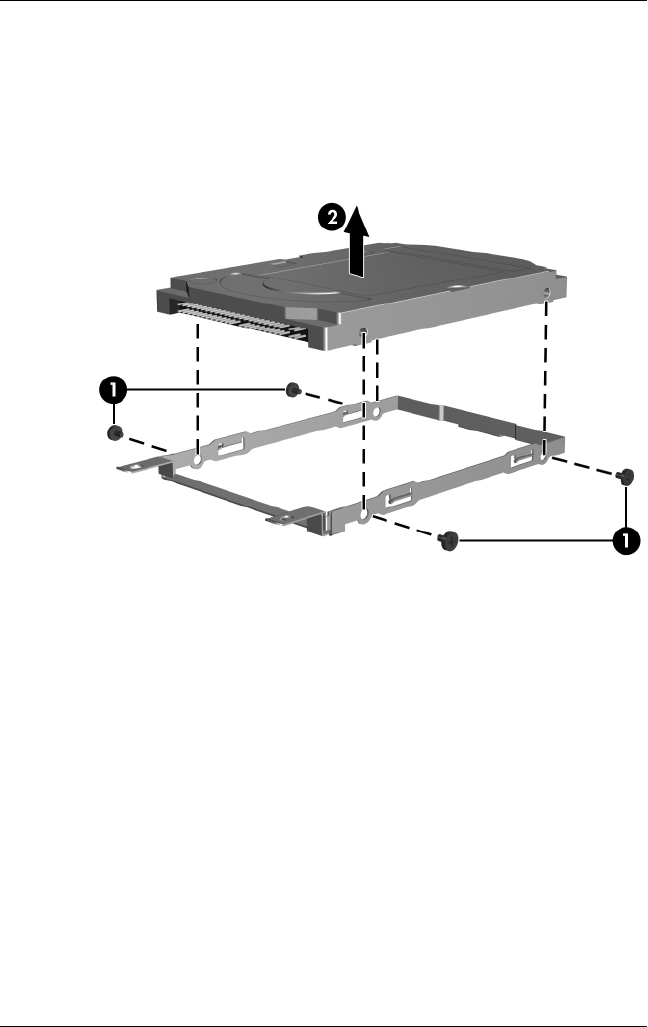 2

1

1