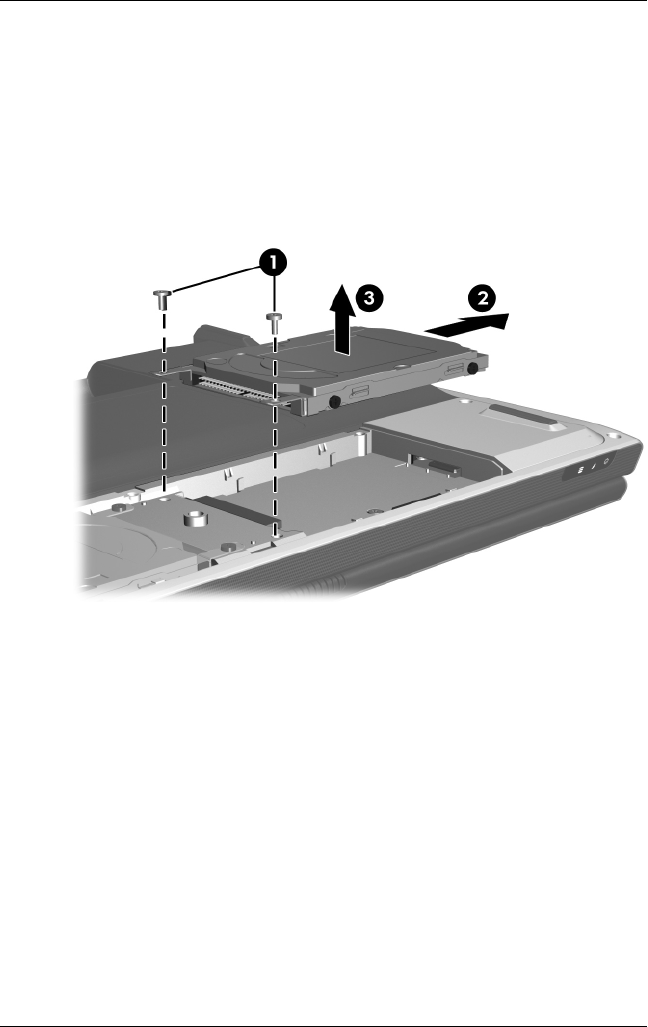 1
3
2