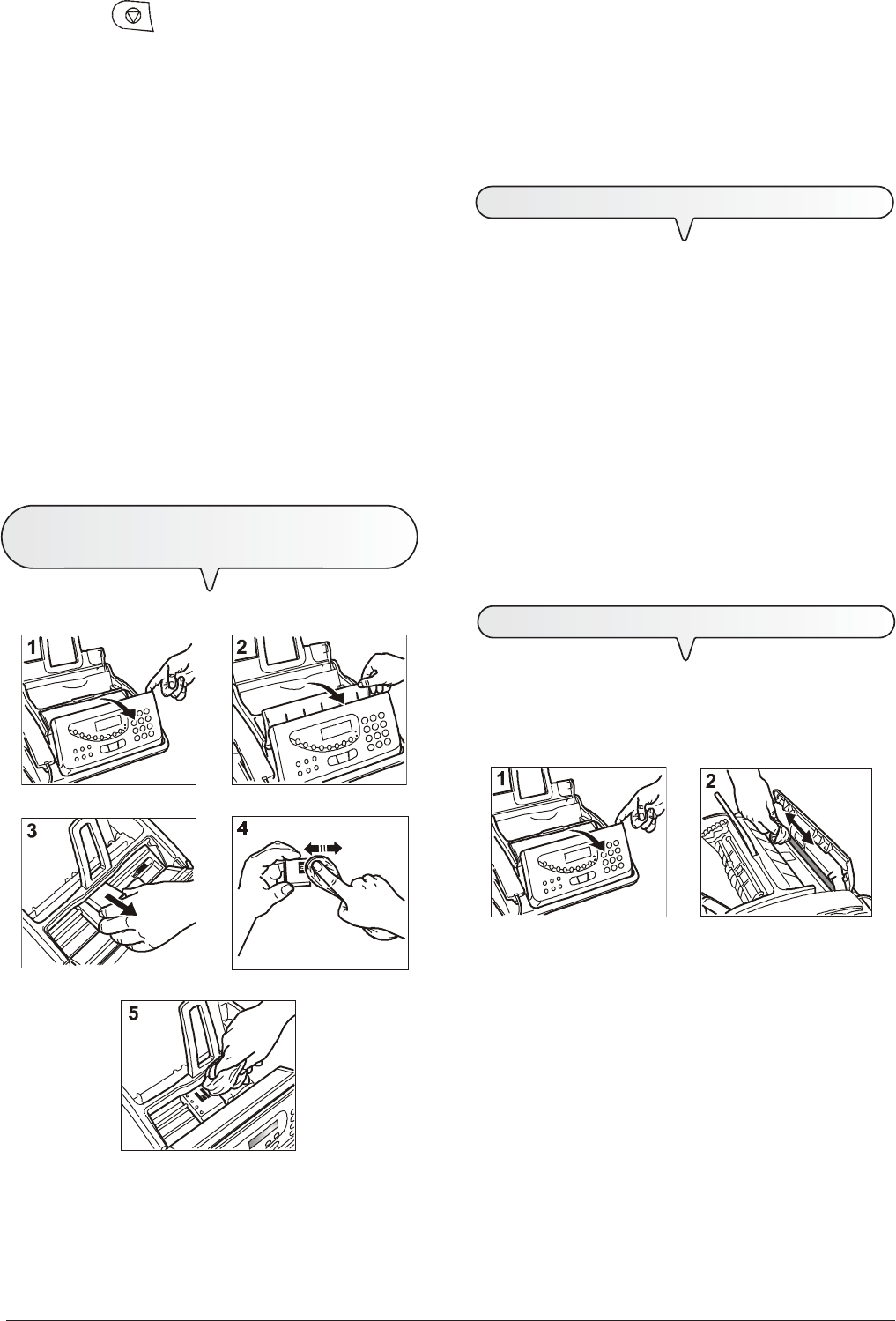 1

2

3

4

5

1

2