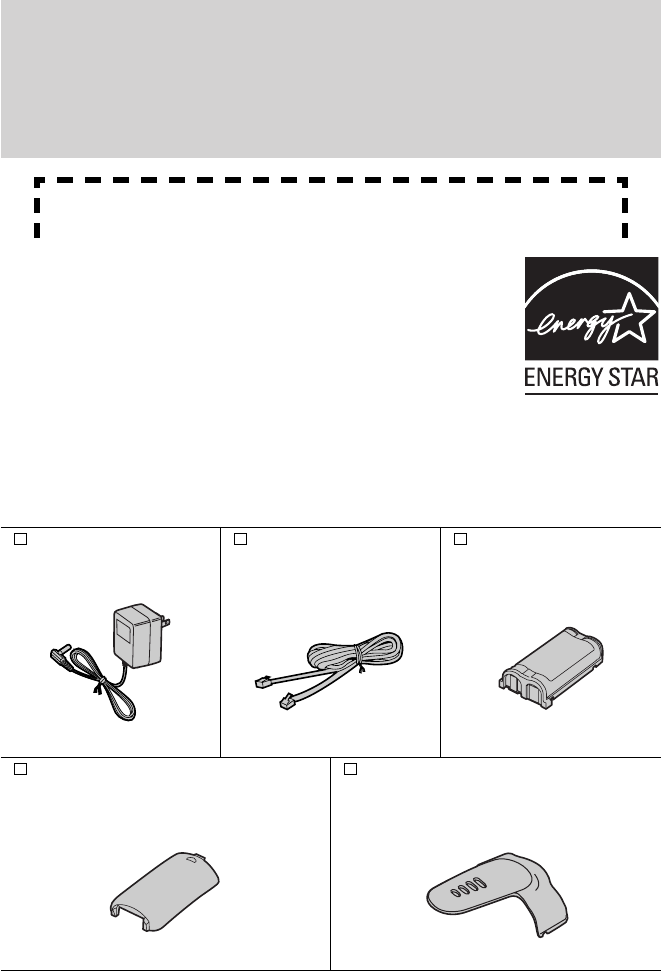 energy

ENERGY STAR