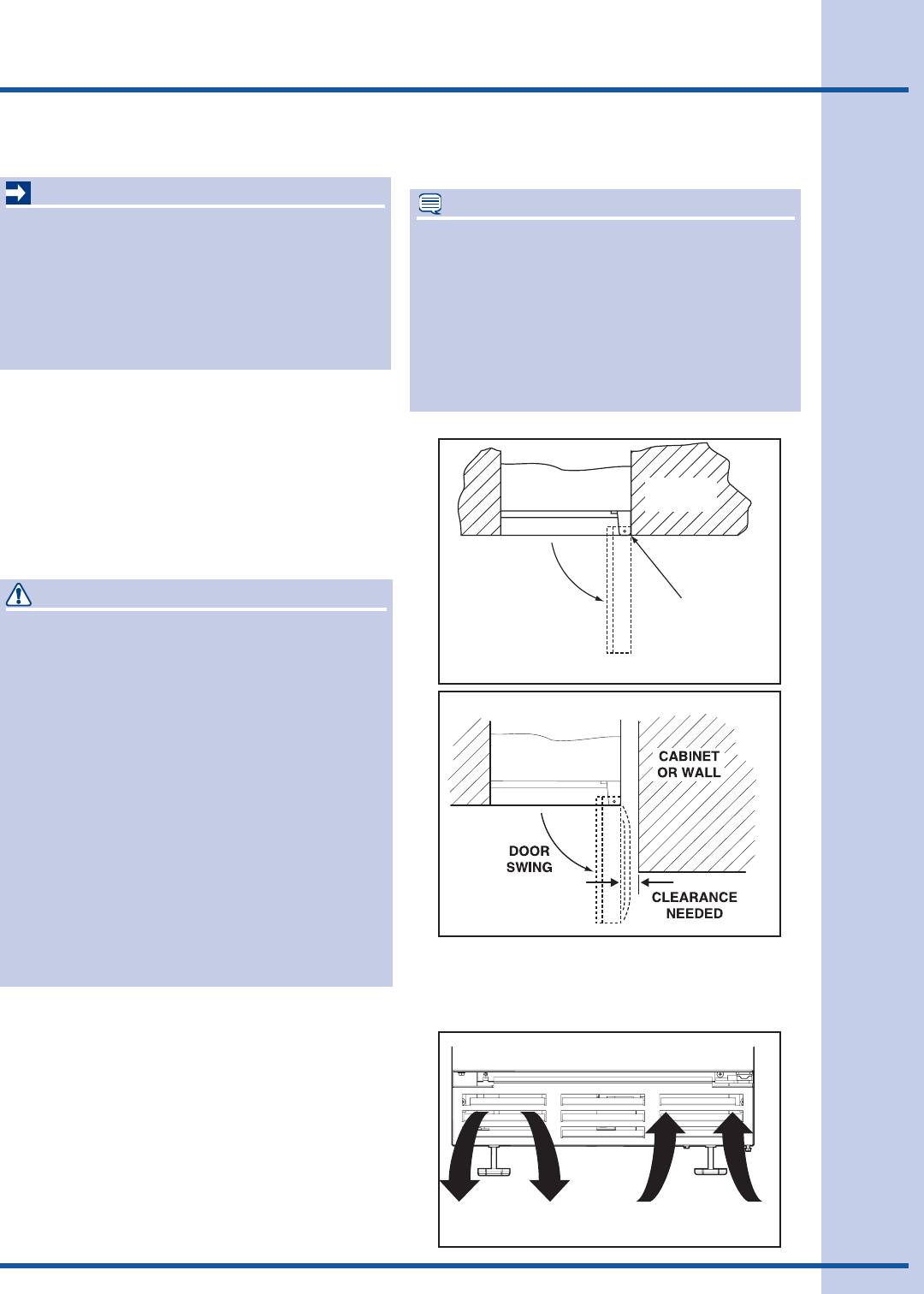 CABINET OR WALL

DOOR SWING

CLEARANCE NEEDED