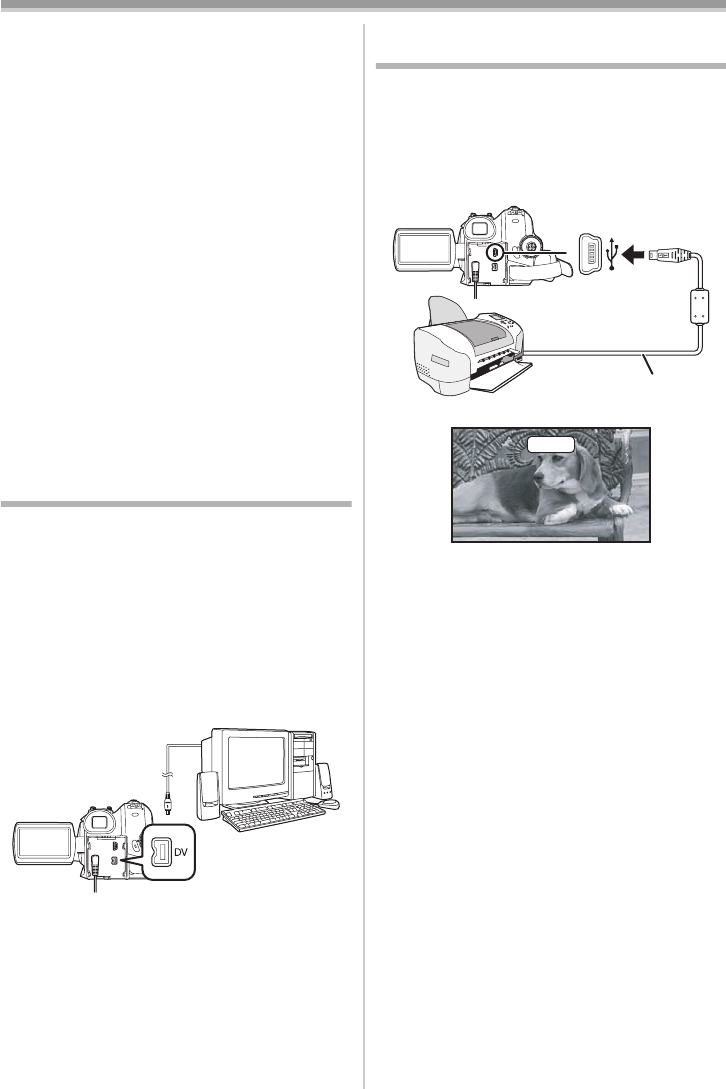 DV