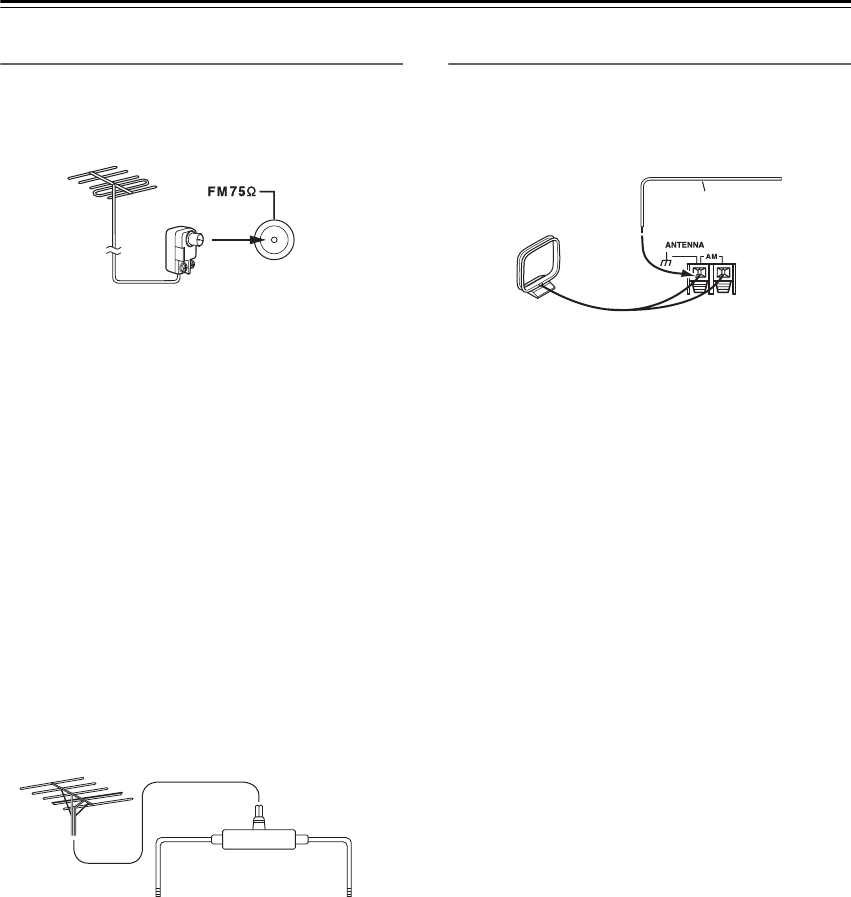 FM75Ω

ANTENNA

AM