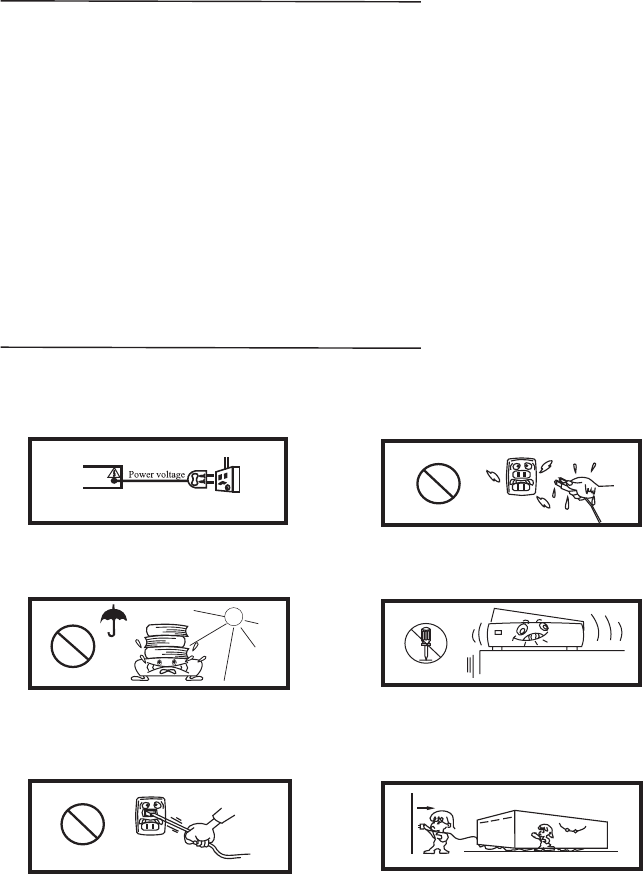 Power voltage