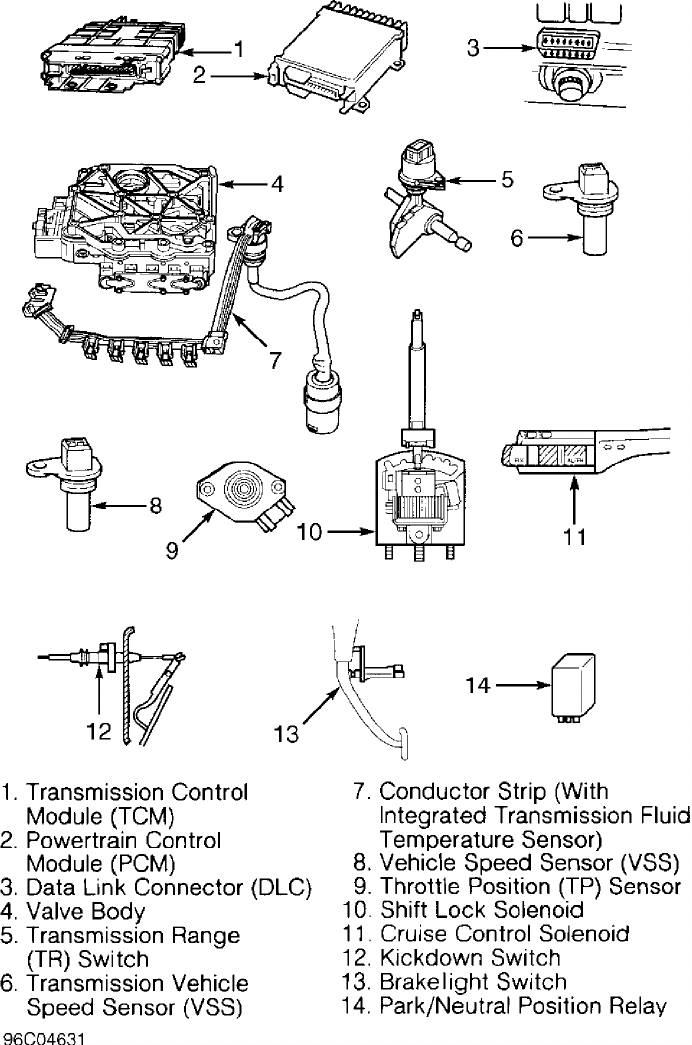 1
2
3
4
5
6
7
8
9
10
11
12
13
14

1. Transmission Control Module (TCM)
2. Powertrain Control Module (PCM)
3. Data Link Connector (DLC)
4. Valve Body
5. Transmission Range (TR) Switch
6. Transmission Vehicle Speed Sensor (VSS)

7. Conductor Strip (With Integrated Transmission Fluid Temperature Sensor)
8. Vehicle Speed Sensor (VSS)
9. Throttle Position (TP) Sensor
10. Shift Lock Solenoid
11. Cruise Control Solenoid
12. Kickdown Switch
13. Brakelight Switch
14. Park/Neutral Position Relay

96C04631