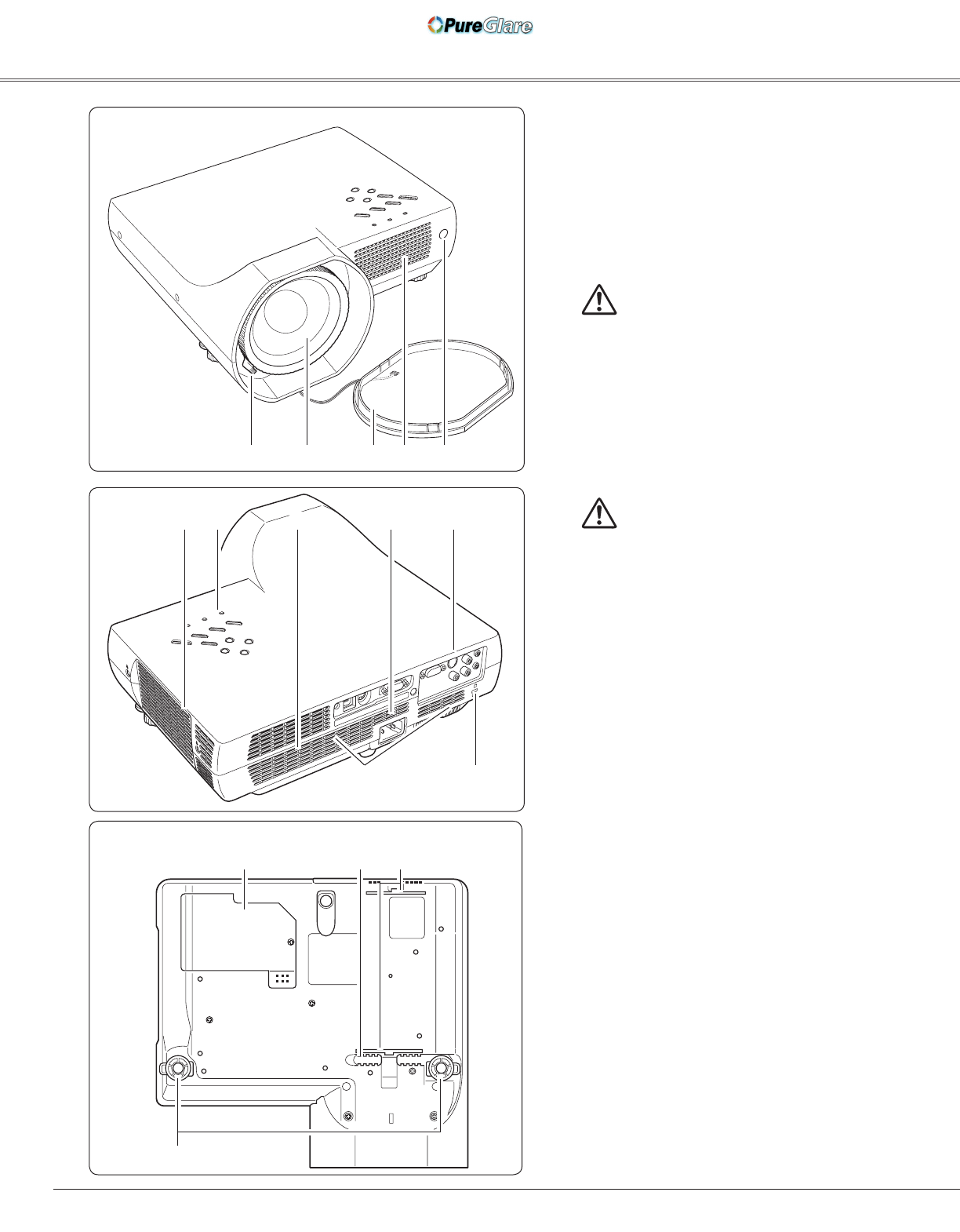 PureGlare