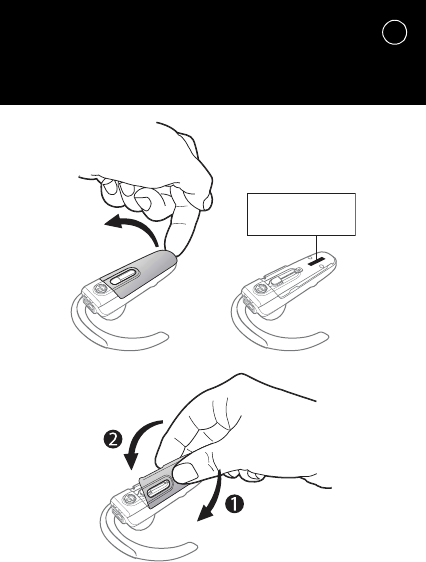 2

1