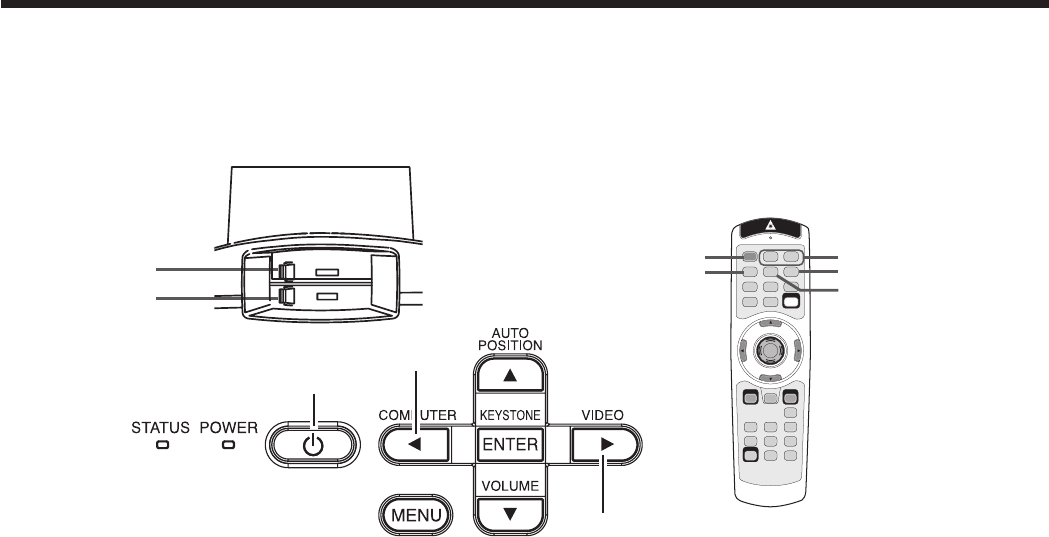 AUTO POSITION

STATUS POWER

COMPUTER

KEYSTONE

ENTER

VIDEO

VOLUME

MENU