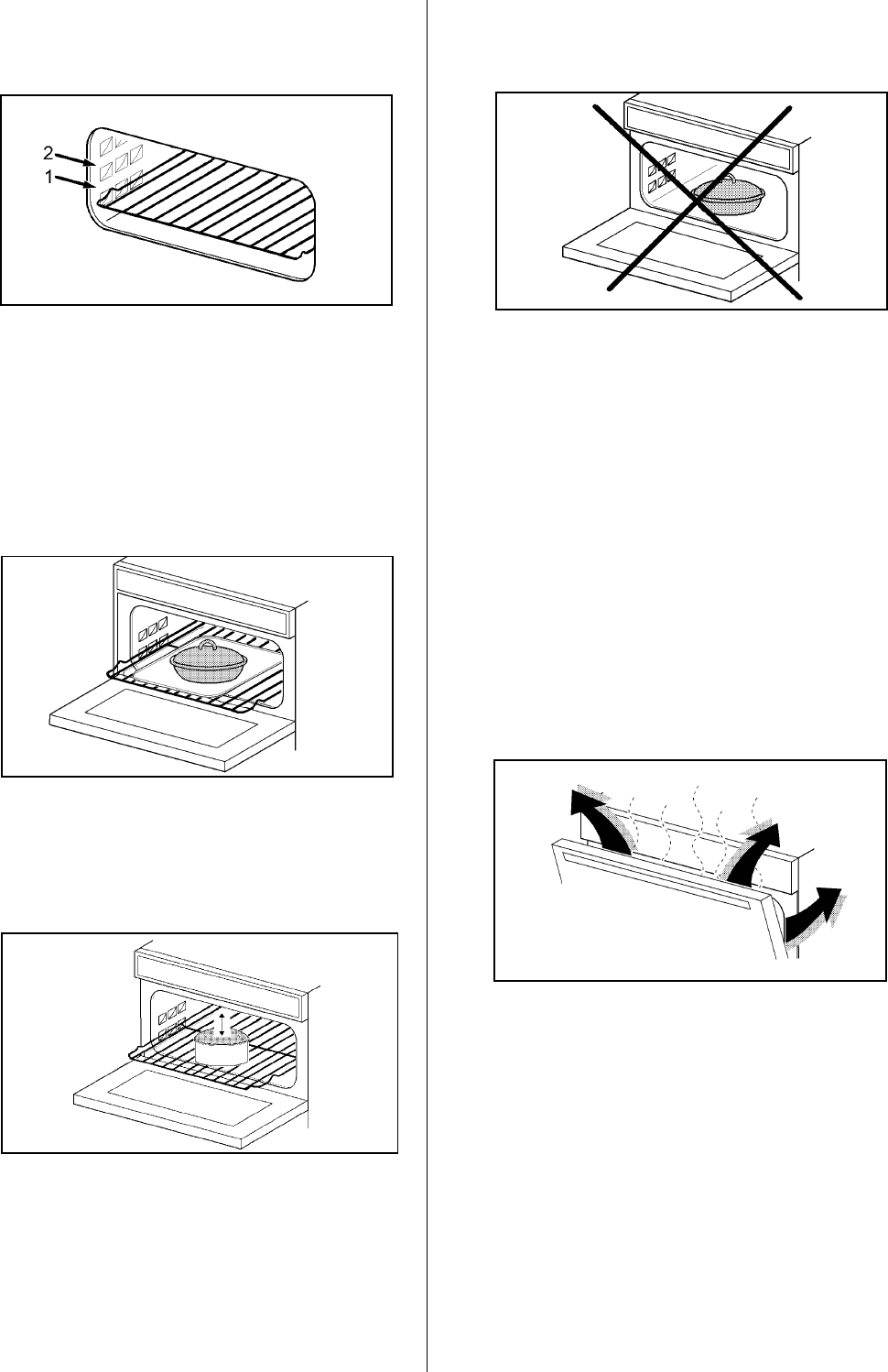 2
1