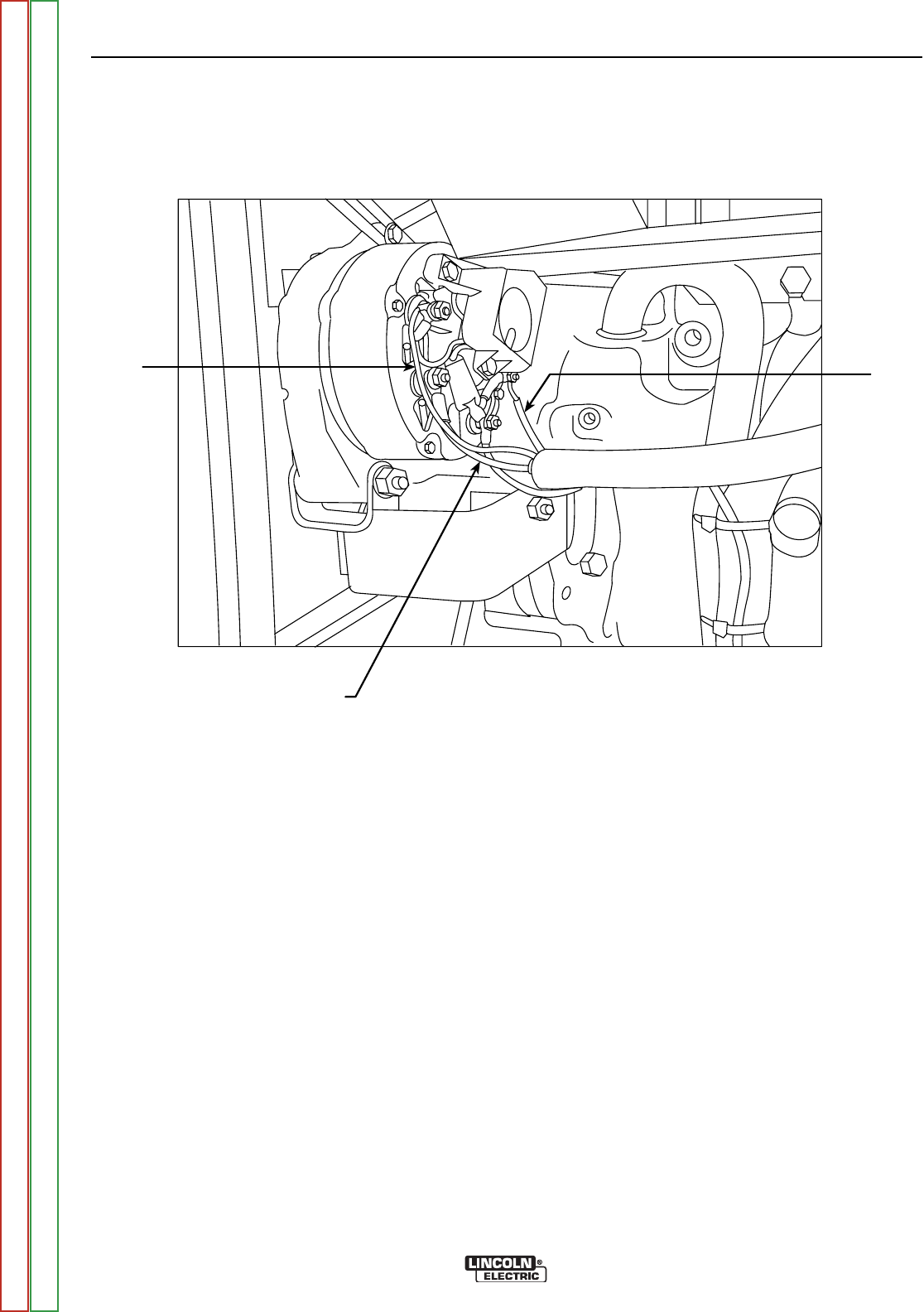 LINCOLN®
ELECTRIC