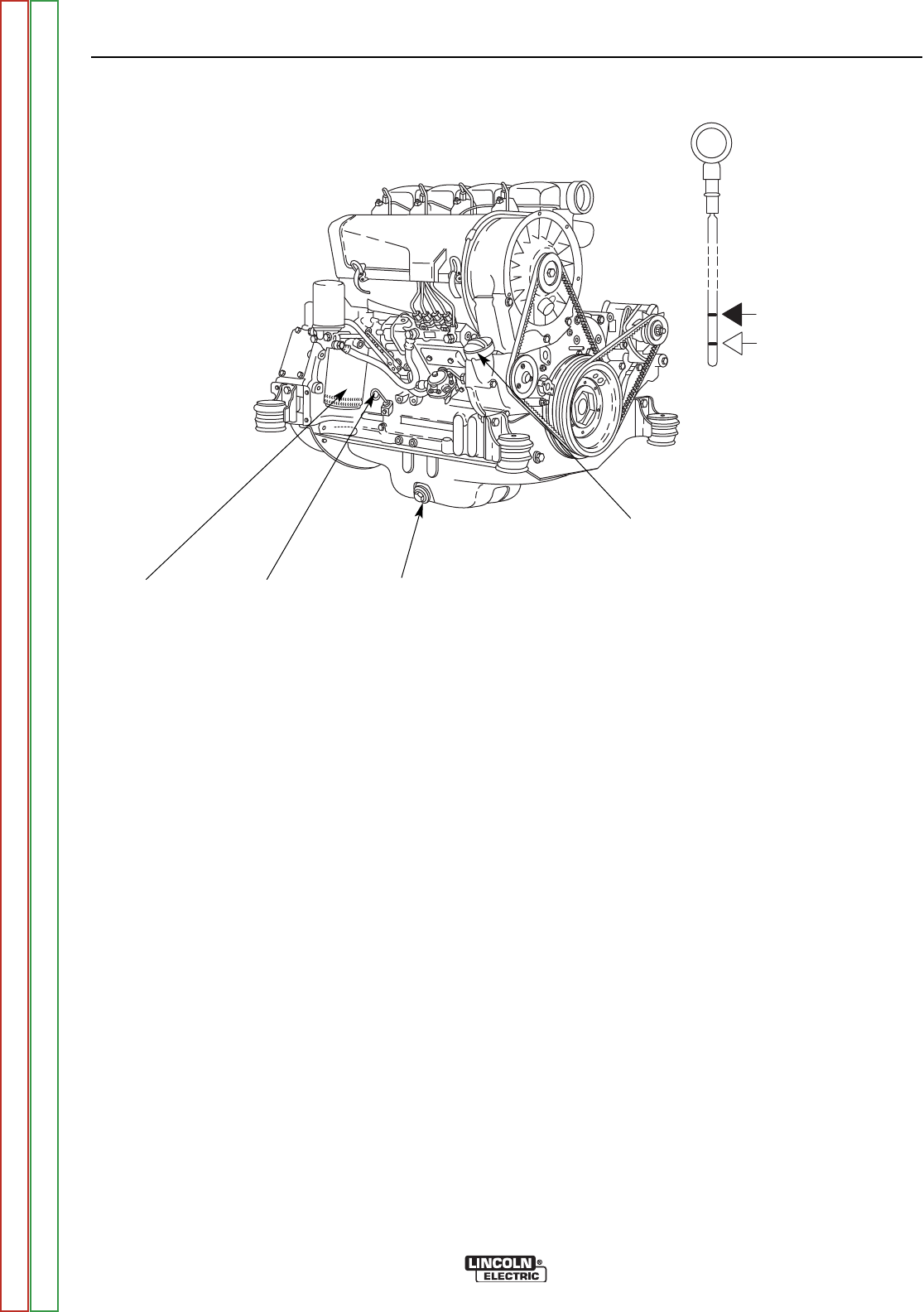 LINCOLN®
ELECTRIC