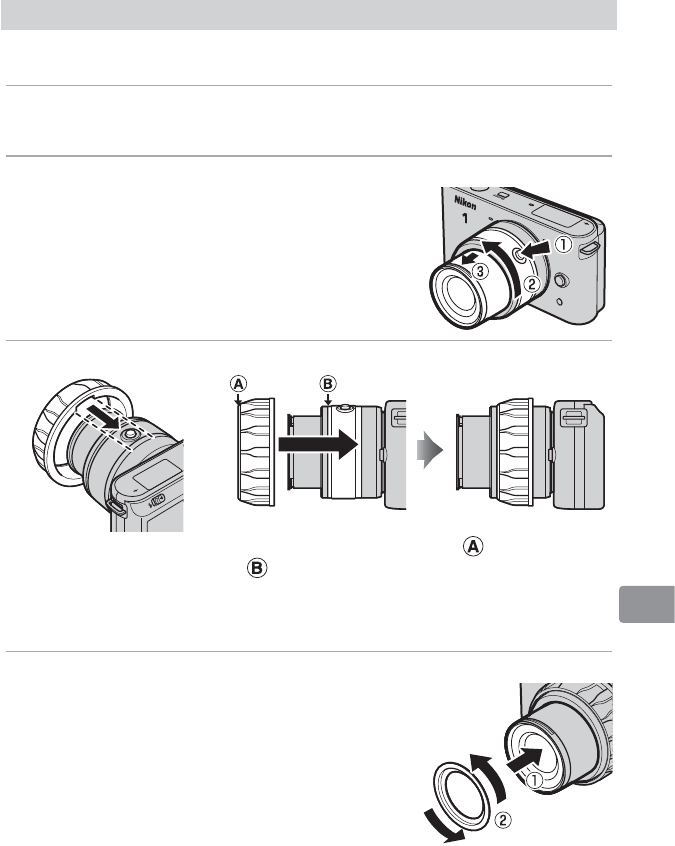 Nikon
1
①
②
③
Ⓐ
Ⓑ
Ⓐ
Ⓑ
①
②