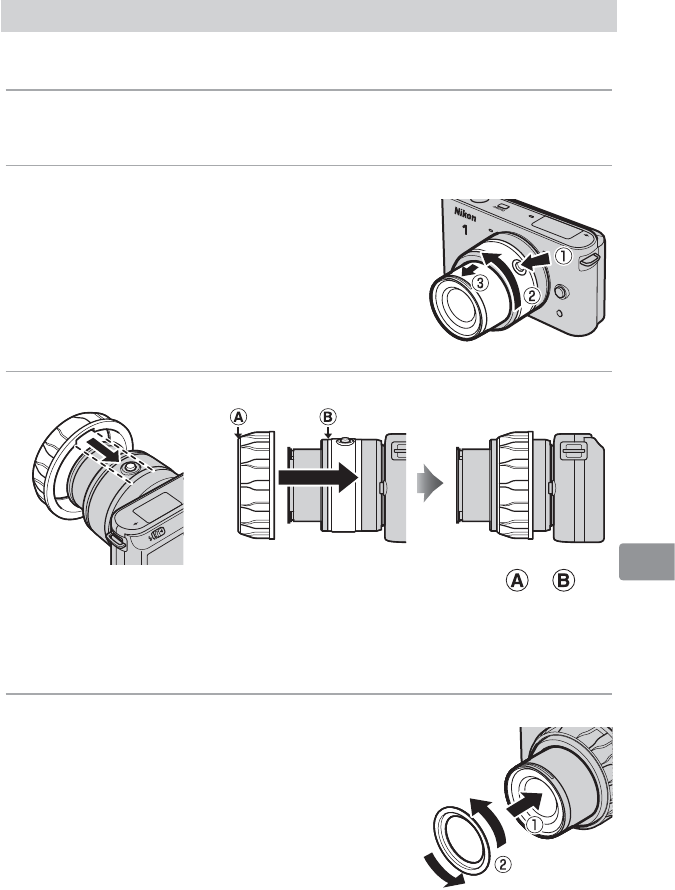 Nikon
1
①
②
③

Ⓐ Ⓑ

Ⓐ Ⓑ

①
②