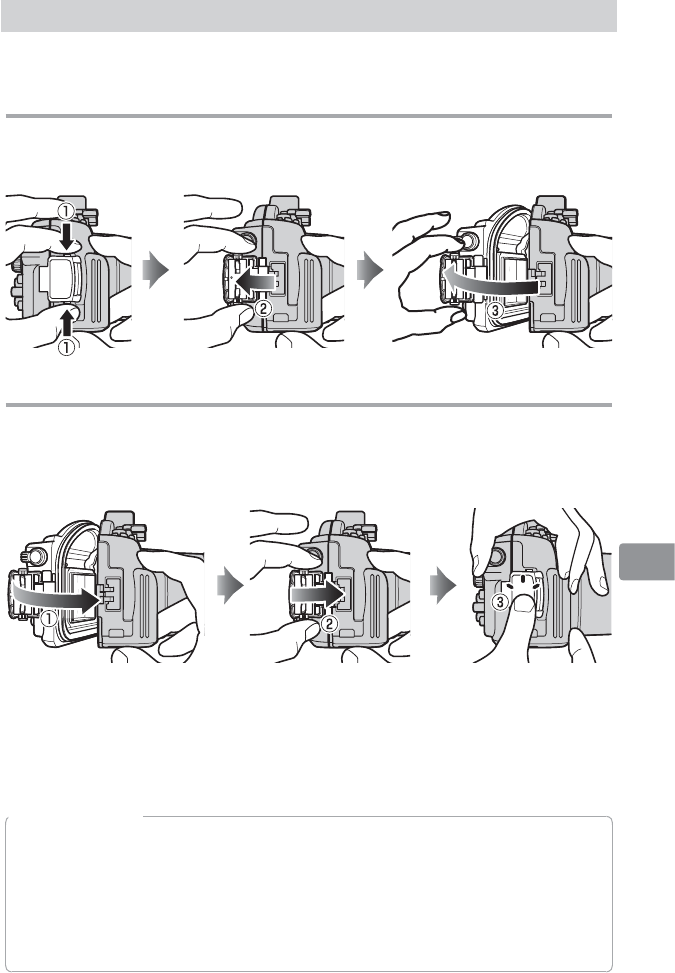 ①
①
②
③
①
②
③