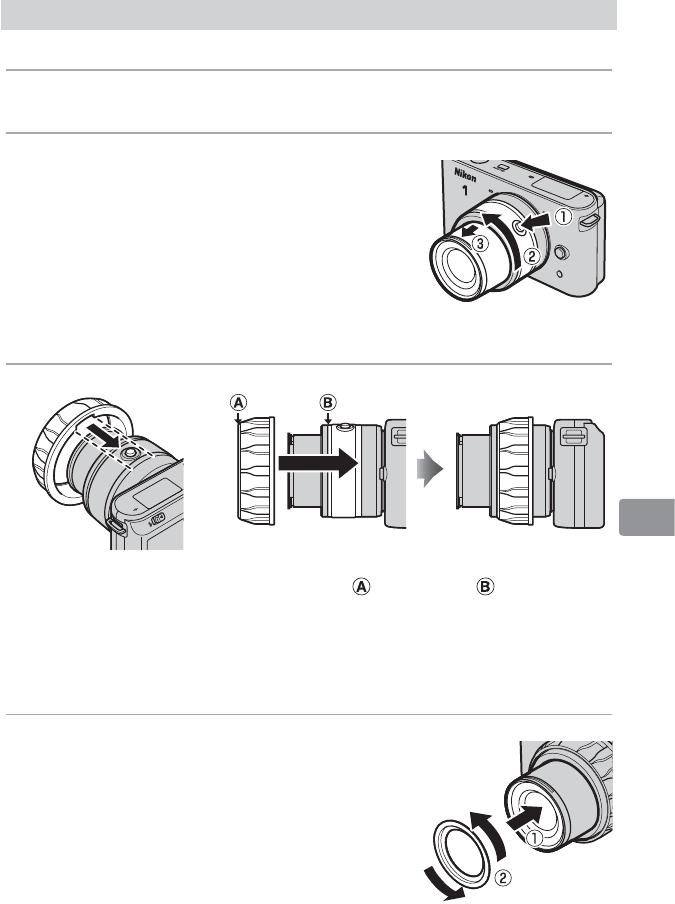 Nikon
1
①
②
③

Ⓐ
Ⓑ

Ⓐ
Ⓑ

①
②