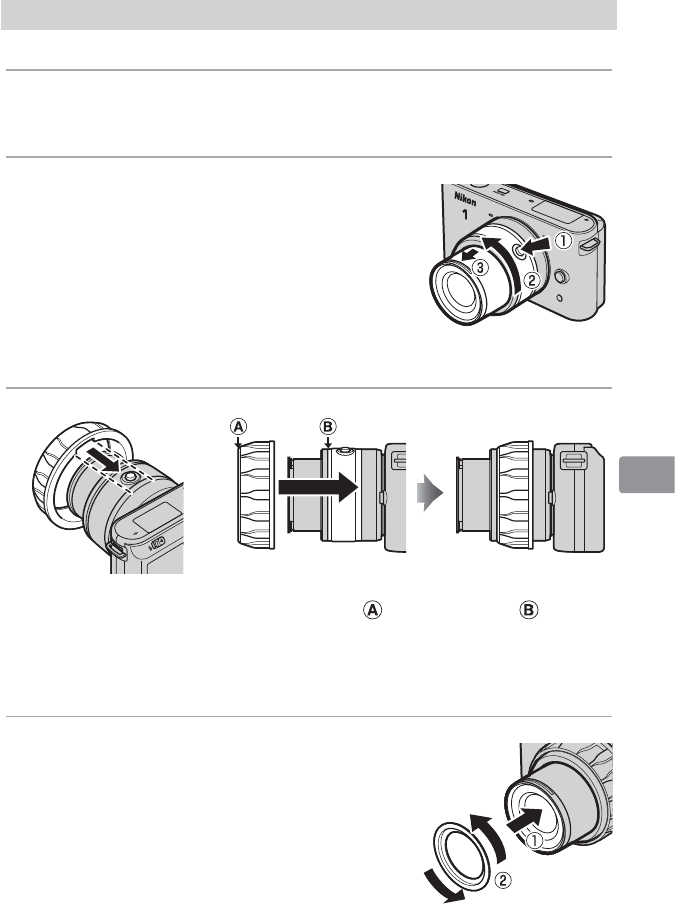 Nikon
1
①
②
③
A
B
A
B
①
②