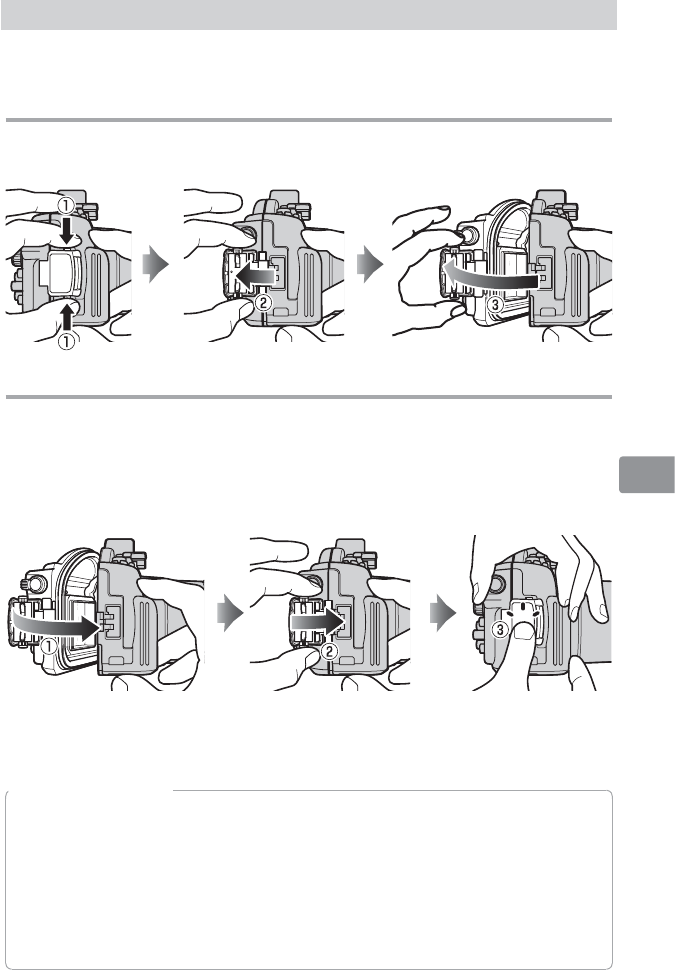 ①
①
②
③
①
②
③