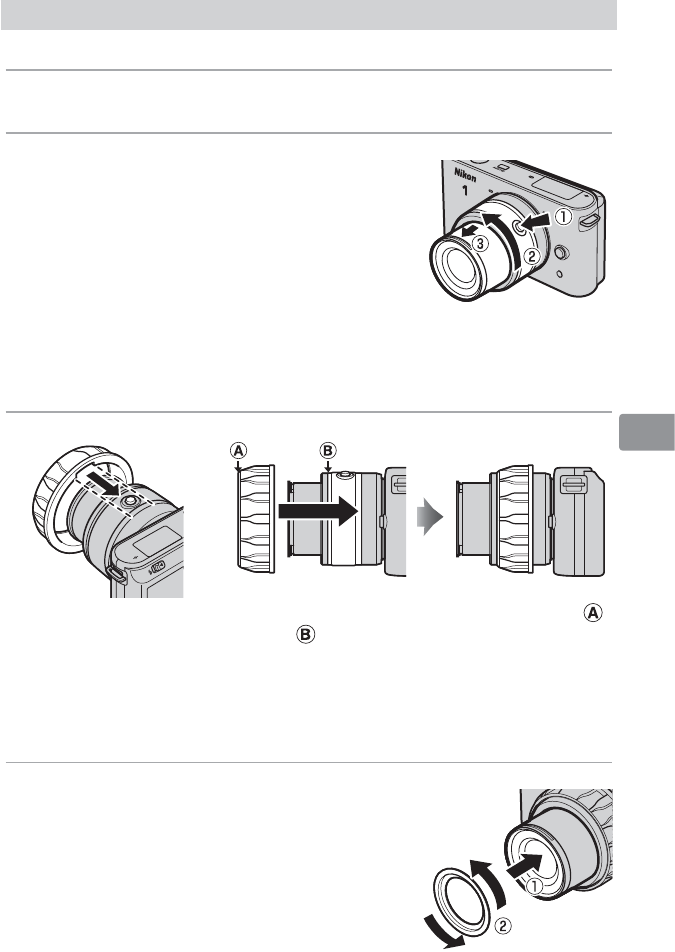 Nikon
1
①
②
③
A
B
A
B
①
②