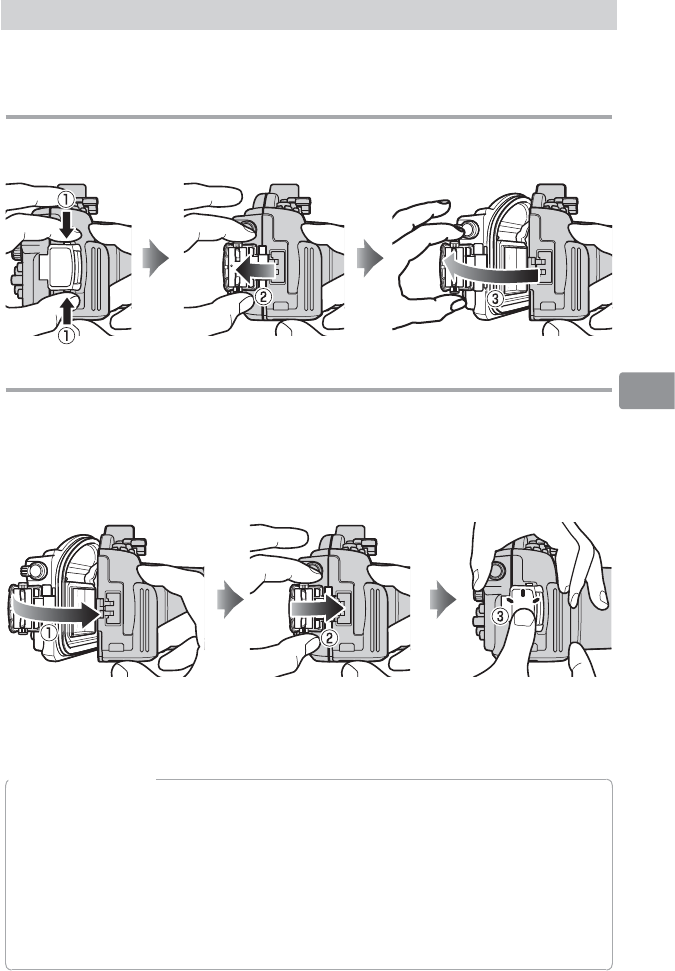 ①
①
②
③
①
②
③