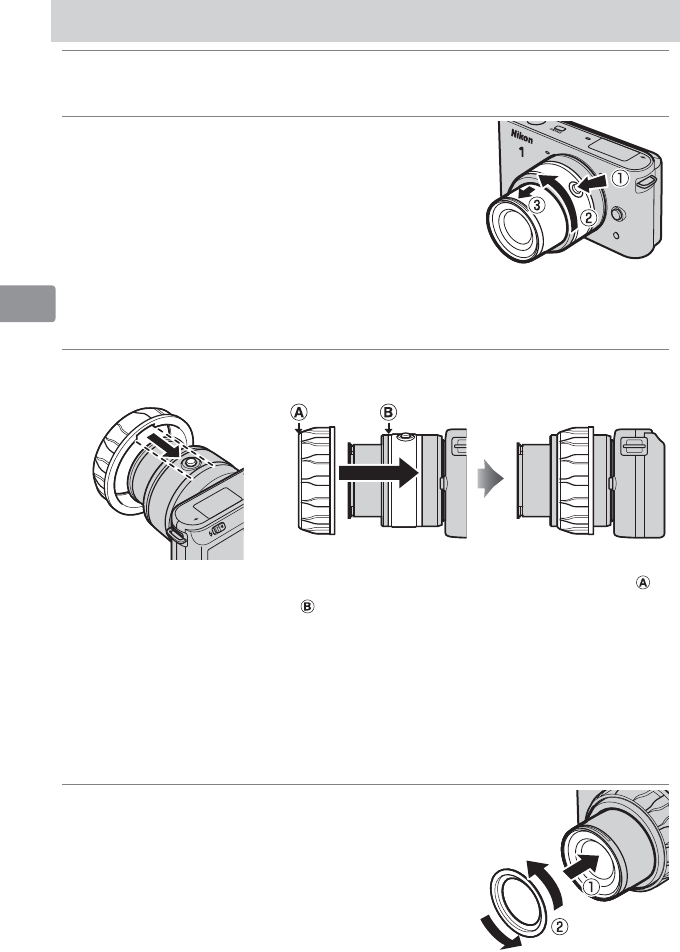 Nikon
1
①
②
③
Ⓐ
Ⓑ
Ⓐ
Ⓑ
①
②