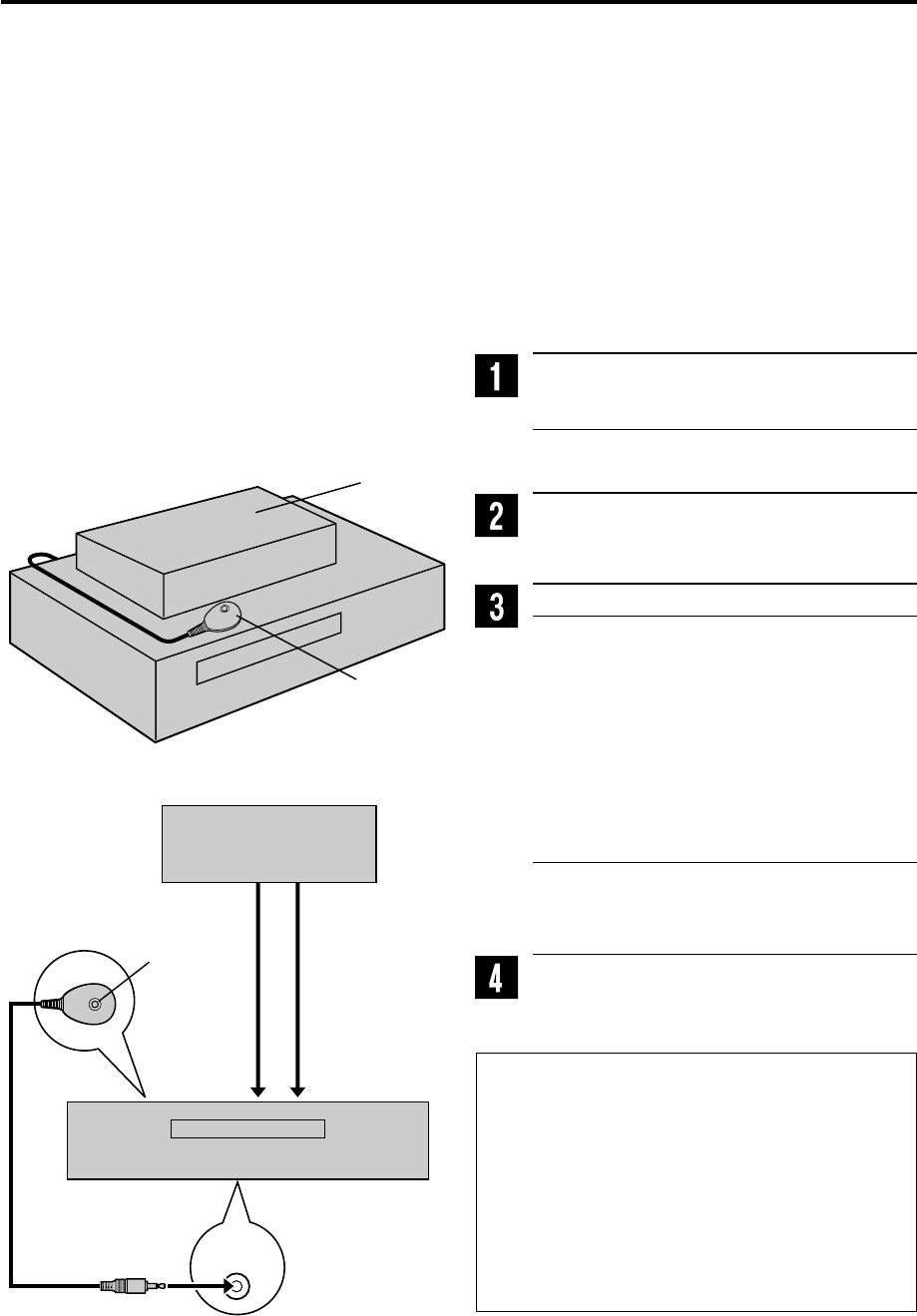 1

2

3

4