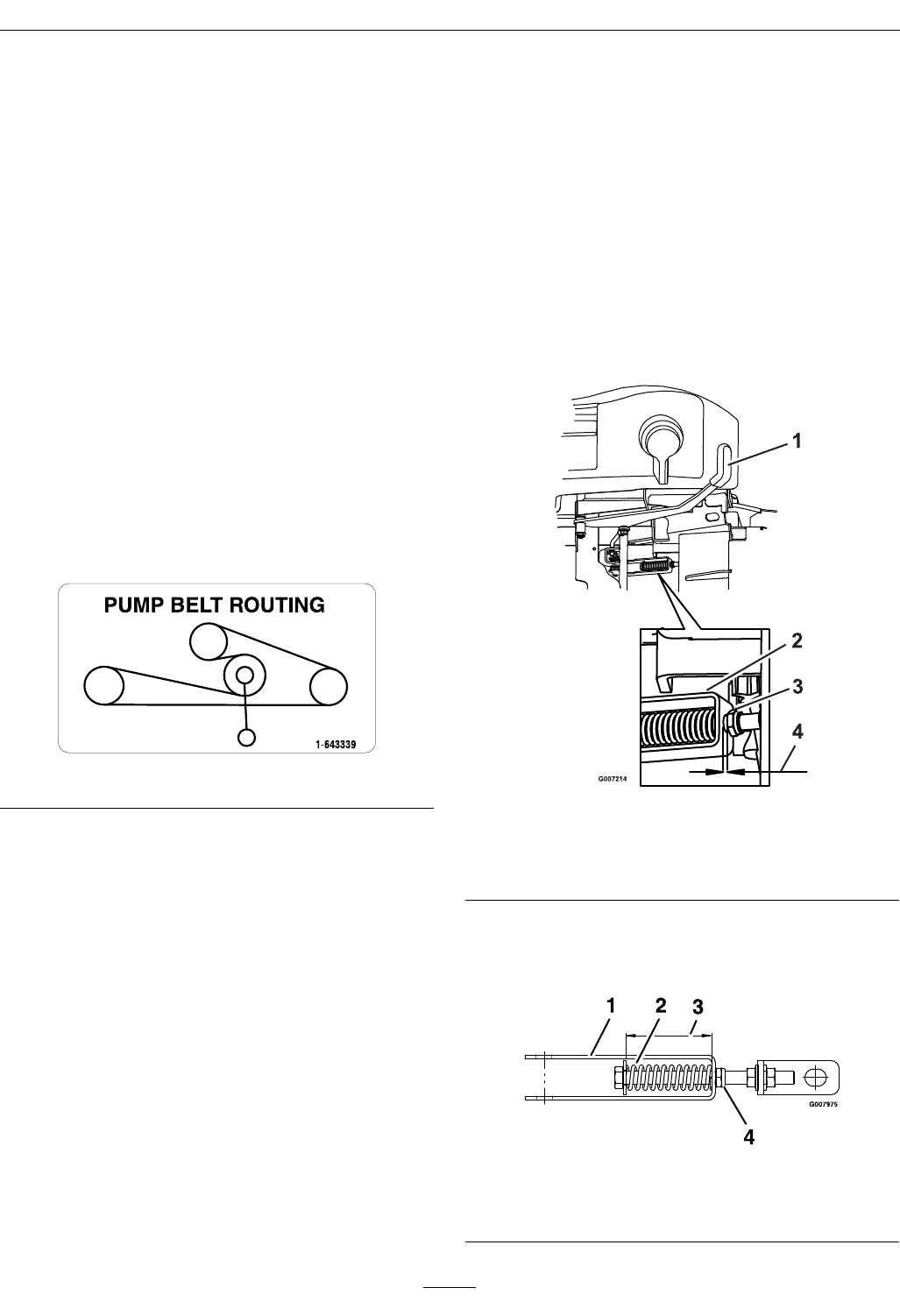 PUMP BELT ROUTING

1-643339

1

2

3

4

G007214

1 2 3

4

G007975