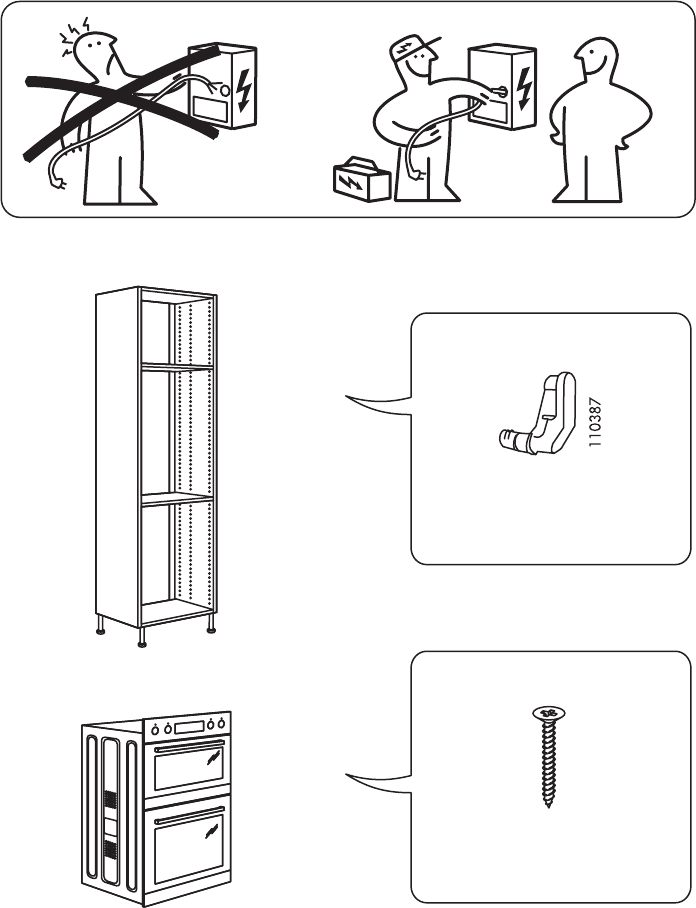 110387