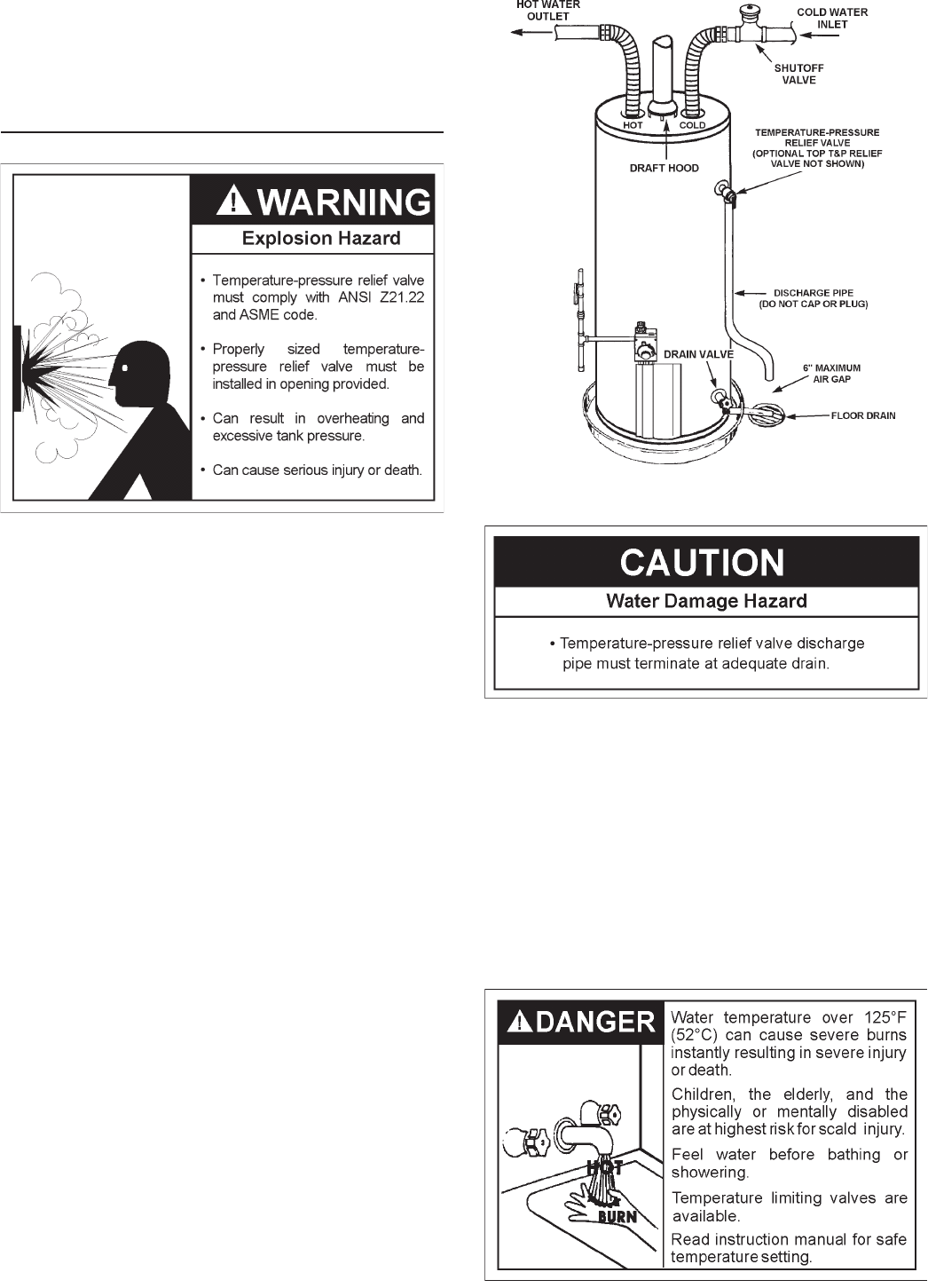 WARNING

Explosion Hazard

• Temperature-pressure relief valve must comply with ANSI Z21.22 and ASME code.

• Properly sized temperature-pressure relief valve must be installed in opening provided.

• Can result in overheating and excessive tank pressure.

• Can cause serious injury or death.

HOT WATER OUTLET

COLD WATER INLET

SHUTOFF VALVE

HOT

COLD

DRAFT HOOD

TEMPERATURE-PRESSURE RELIEF VALVE (OPTIONAL TOP T&P RELIEF VALVE NOT SHOWN)

DISCHARGE PIPE (DO NOT CAP OR PLUG)

DRAIN VALVE

6" MAXIMUM AIR GAP

FLOOR DRAIN

CAUTION

Water Damage Hazard

• Temperature-pressure relief valve discharge pipe must terminate at adequate drain.

DANGER

HOT

BURN

Water temperature over 125°F (52°C) can cause severe burns instantly resulting in severe injury or death.

Children, the elderly, and the physically or mentally disabled are at highest risk for scald injury.

Feel water before bathing or showering.

Temperature limiting valves are available.

Read instruction manual for safe temperature setting.