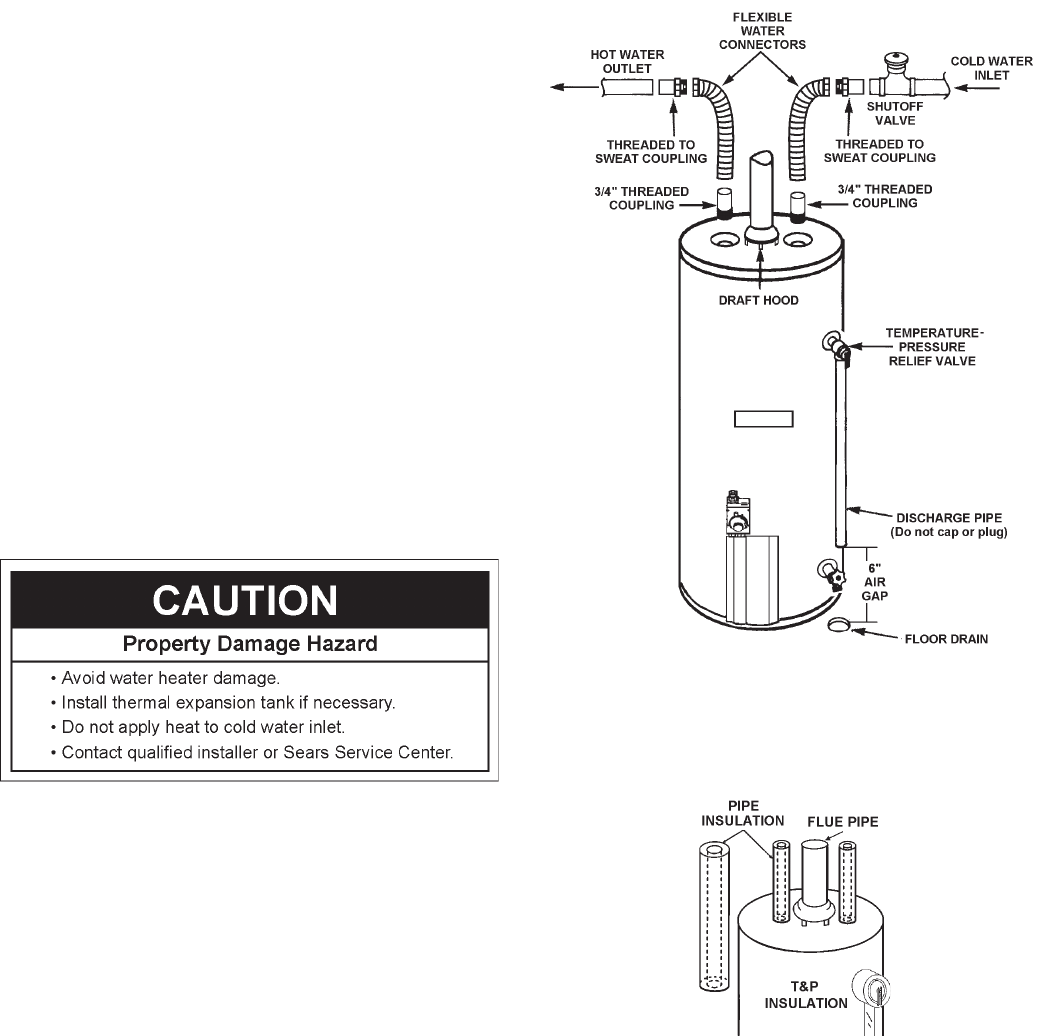 FLEXIBLE WATER CONNECTORS

HOT WATER OUTLET

COLD WATER INLET

SHUTOFF VALVE

THREADED TO SWEAT COUPLING

THREADED TO SWEAT COUPLING

3/4" THREADED COUPLING

3/4" THREADED COUPLING

DRAFT HOOD

TEMPERATURE-PRESSURE RELIEF VALVE

DISCHARGE PIPE (Do not cap or plug)

6" AIR GAP

FLOOR DRAIN

CAUTION

Property Damage Hazard

• Avoid water heater damage.
• Install thermal expansion tank if necessary.
• Do not apply heat to cold water inlet.
• Contact qualified installer or Sears Service Center.

PIPE INSULATION

FLUE PIPE

T&P INSULATION