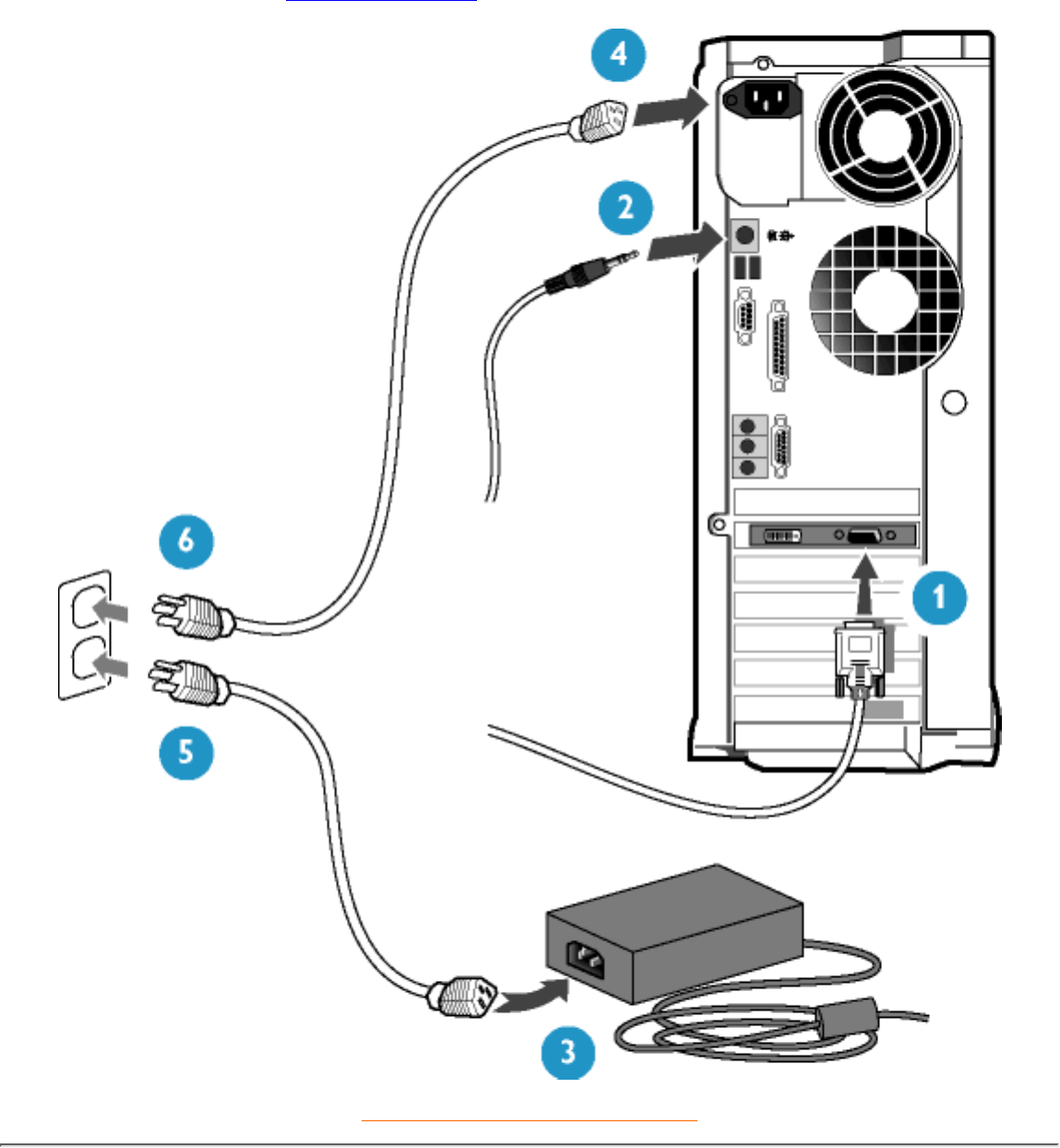 4

2

6

1

5

3