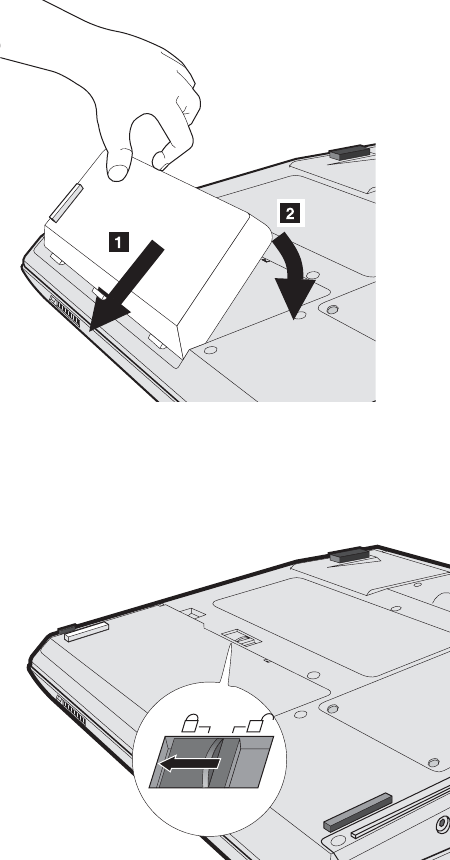 1
2