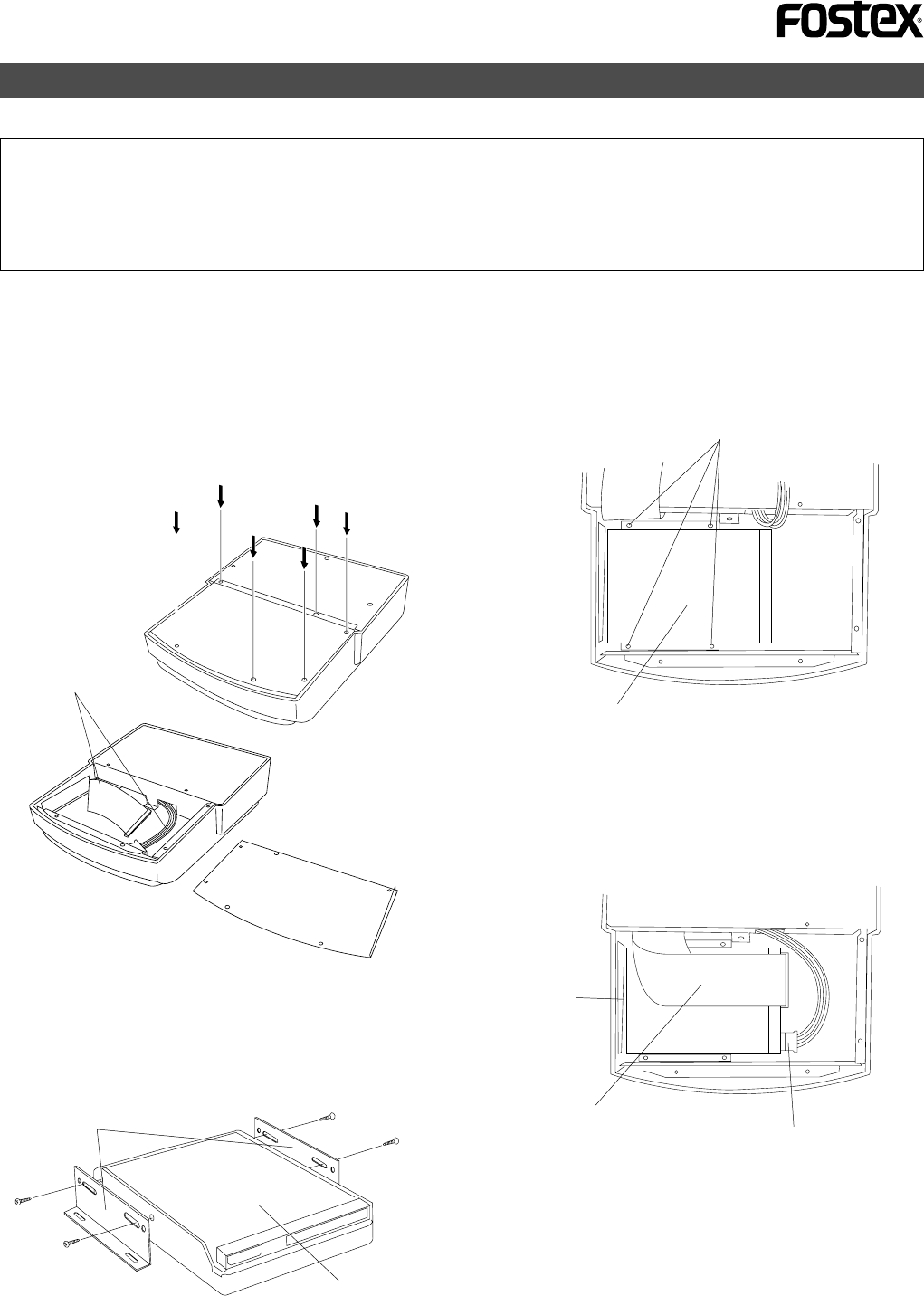 FOSTEX®