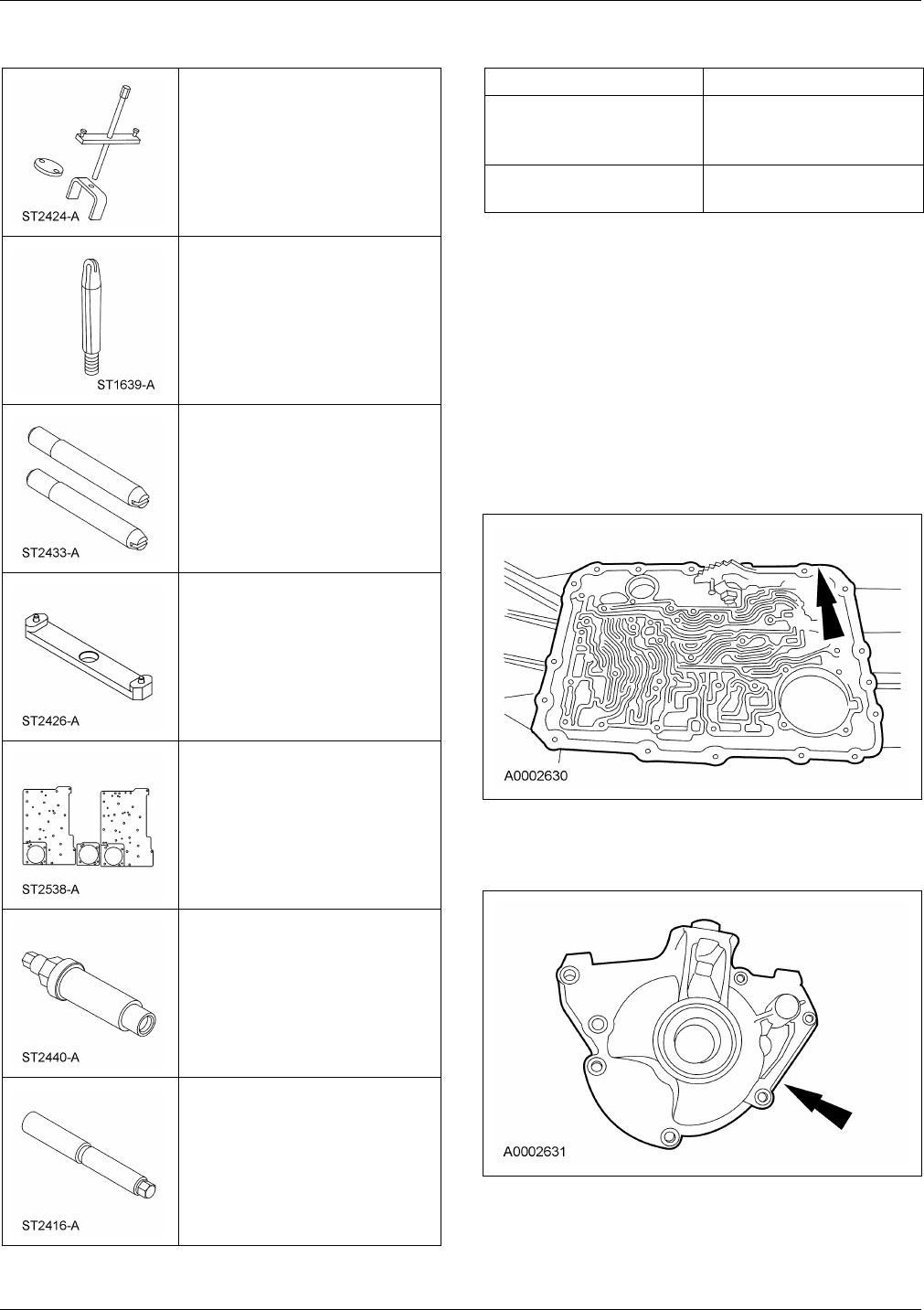 ST2424-A

ST1639-A

ST2433-A

ST2426-A

ST2538-A

ST2440-A

ST2416-A

A0002630

A0002631