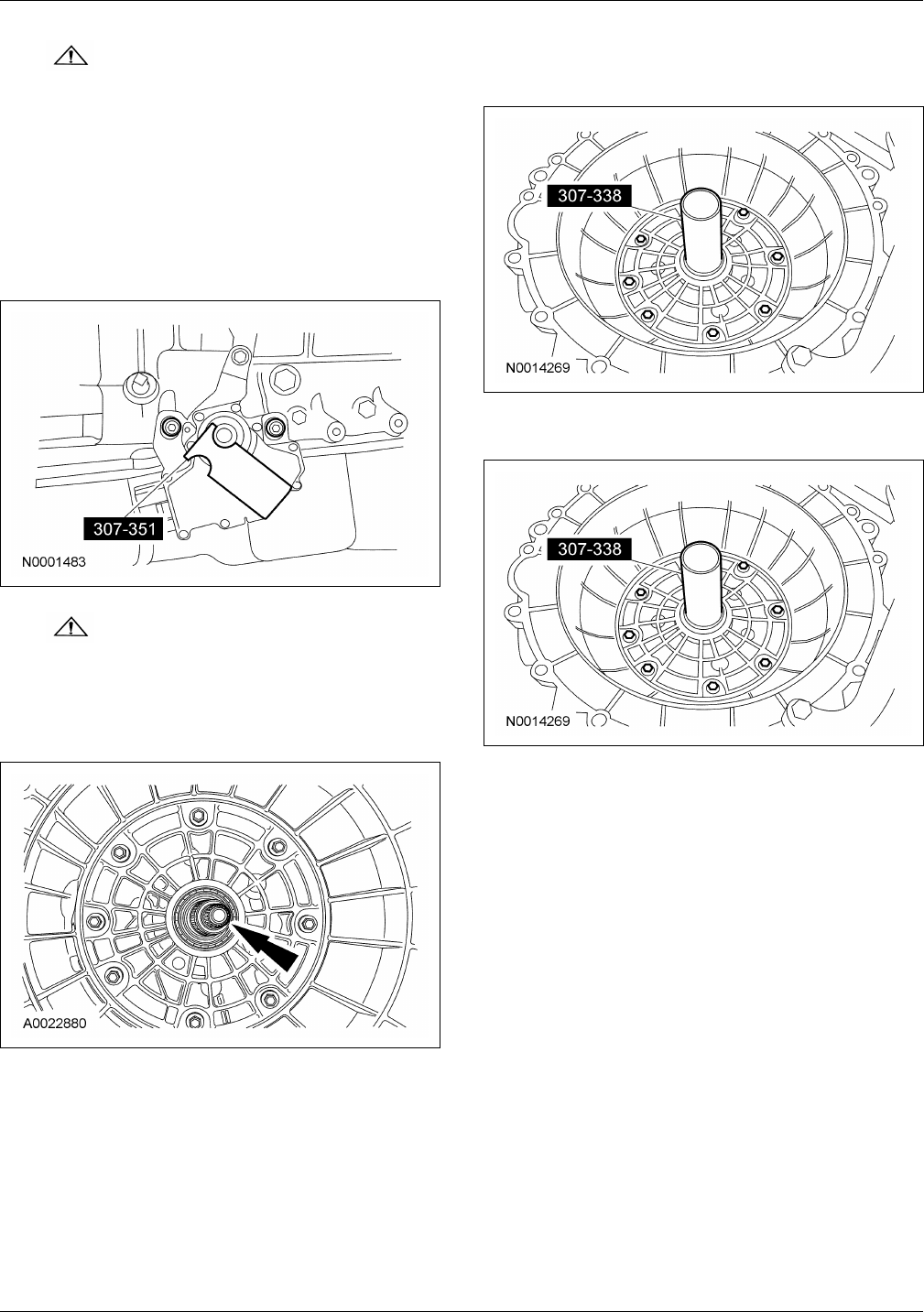 307-351

N0001483

A0022880

307-338

N0014269

307-338

N0014269