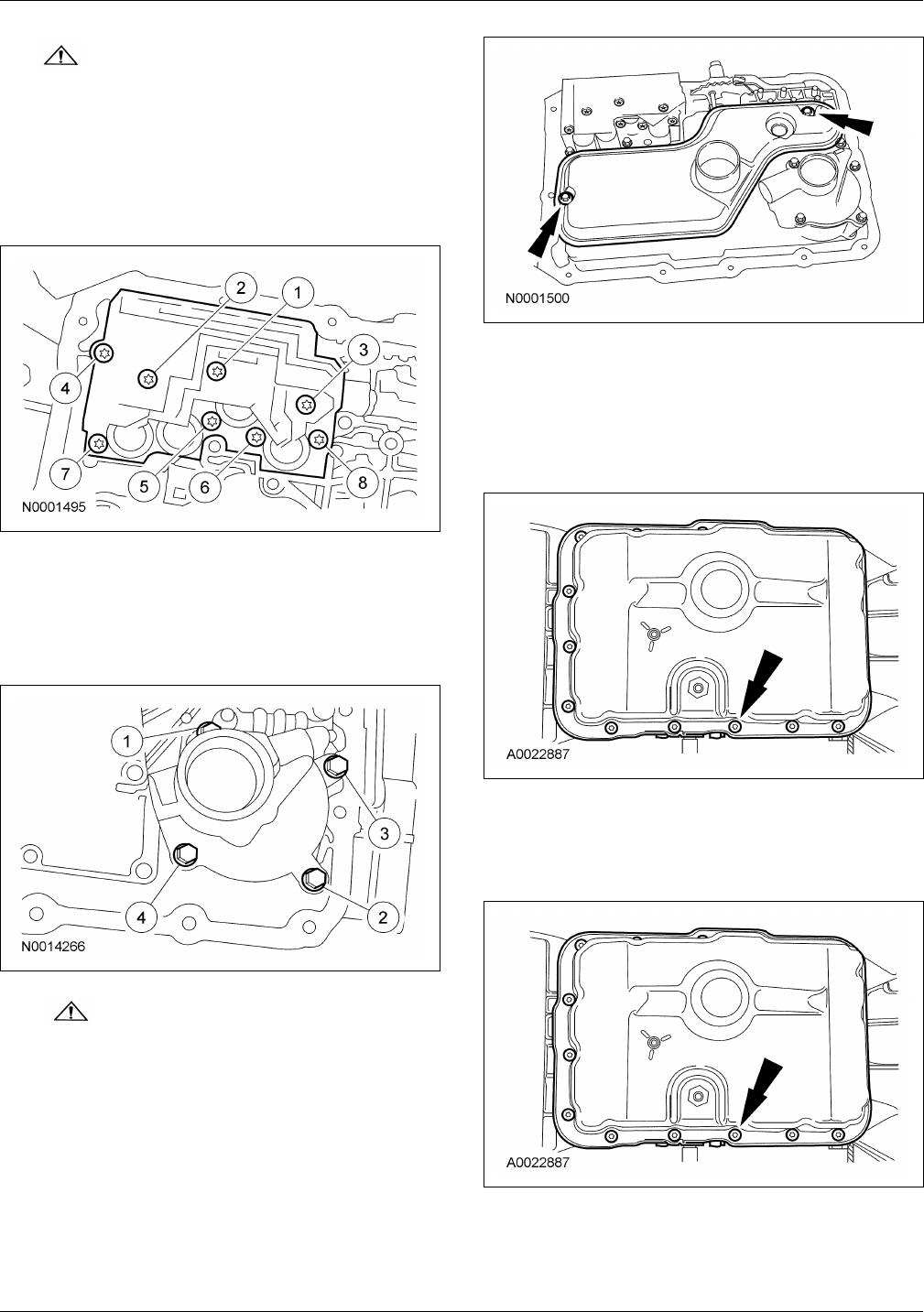 2
1
3
4
7
5
6
8
N0001495

1
3
4
2
N0014266

N0001500

A0022887

A0022887