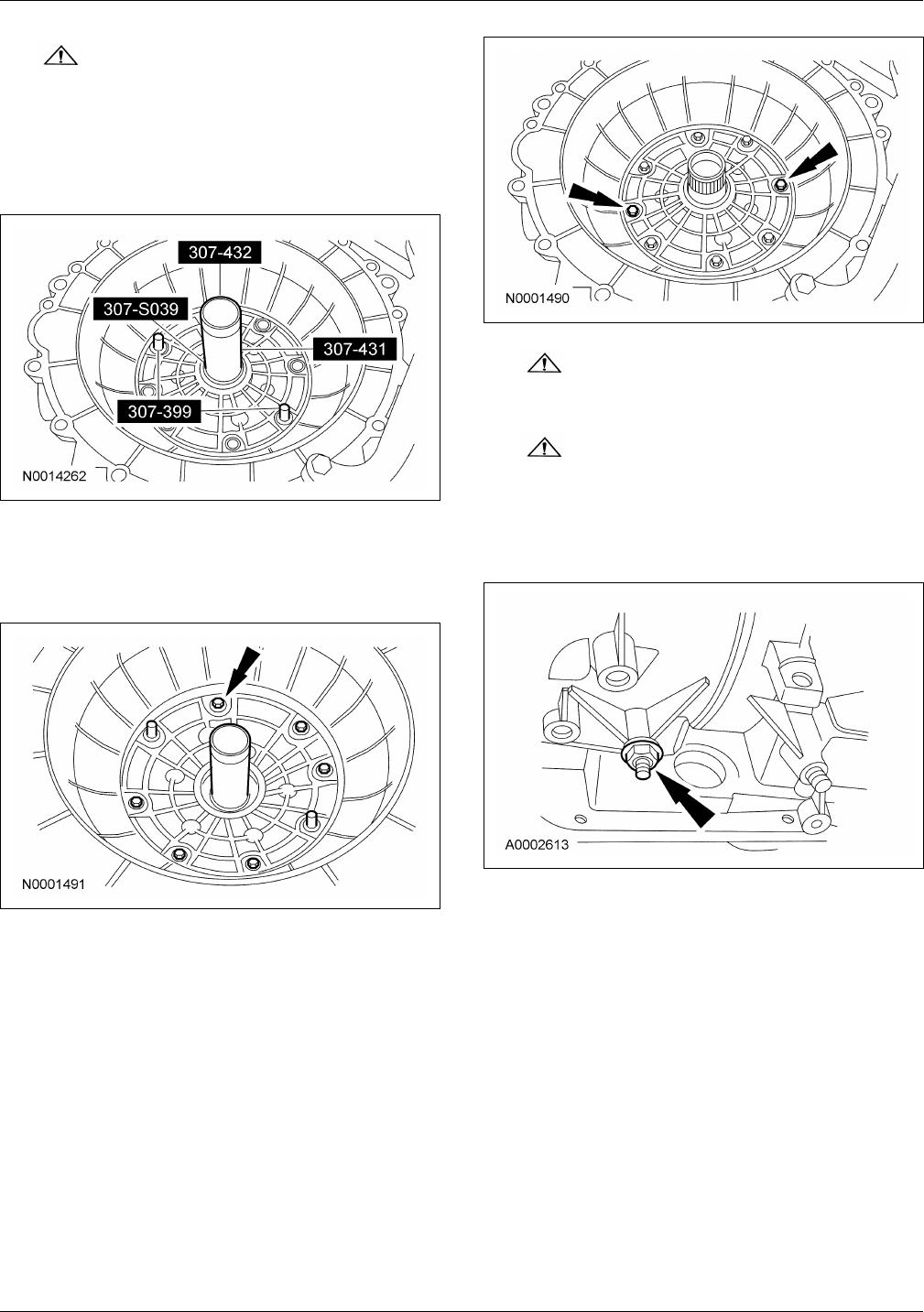 307-432

307-S039

307-431

307-399

N0014262

N0001491

N0001490

A0002613