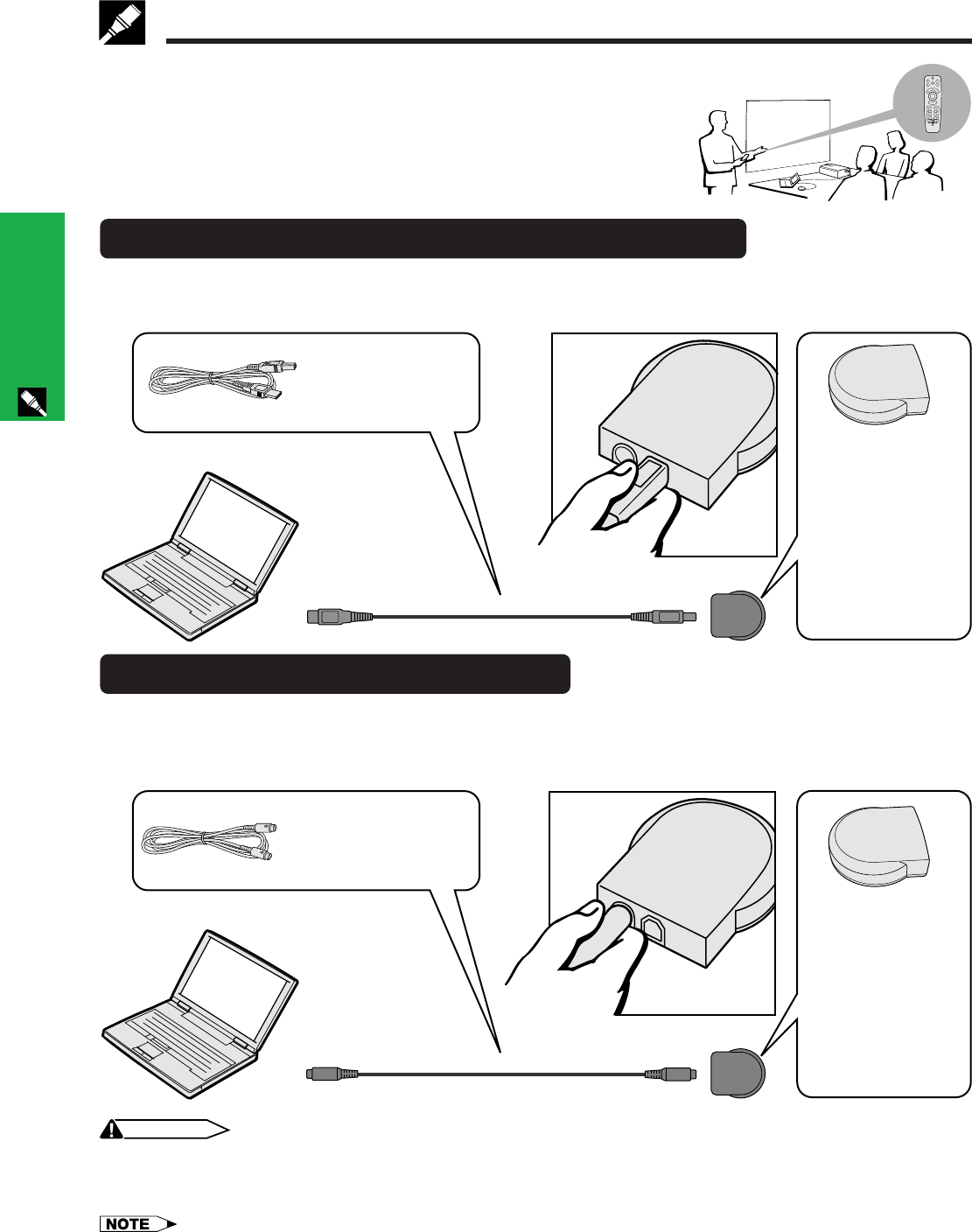 NOTE