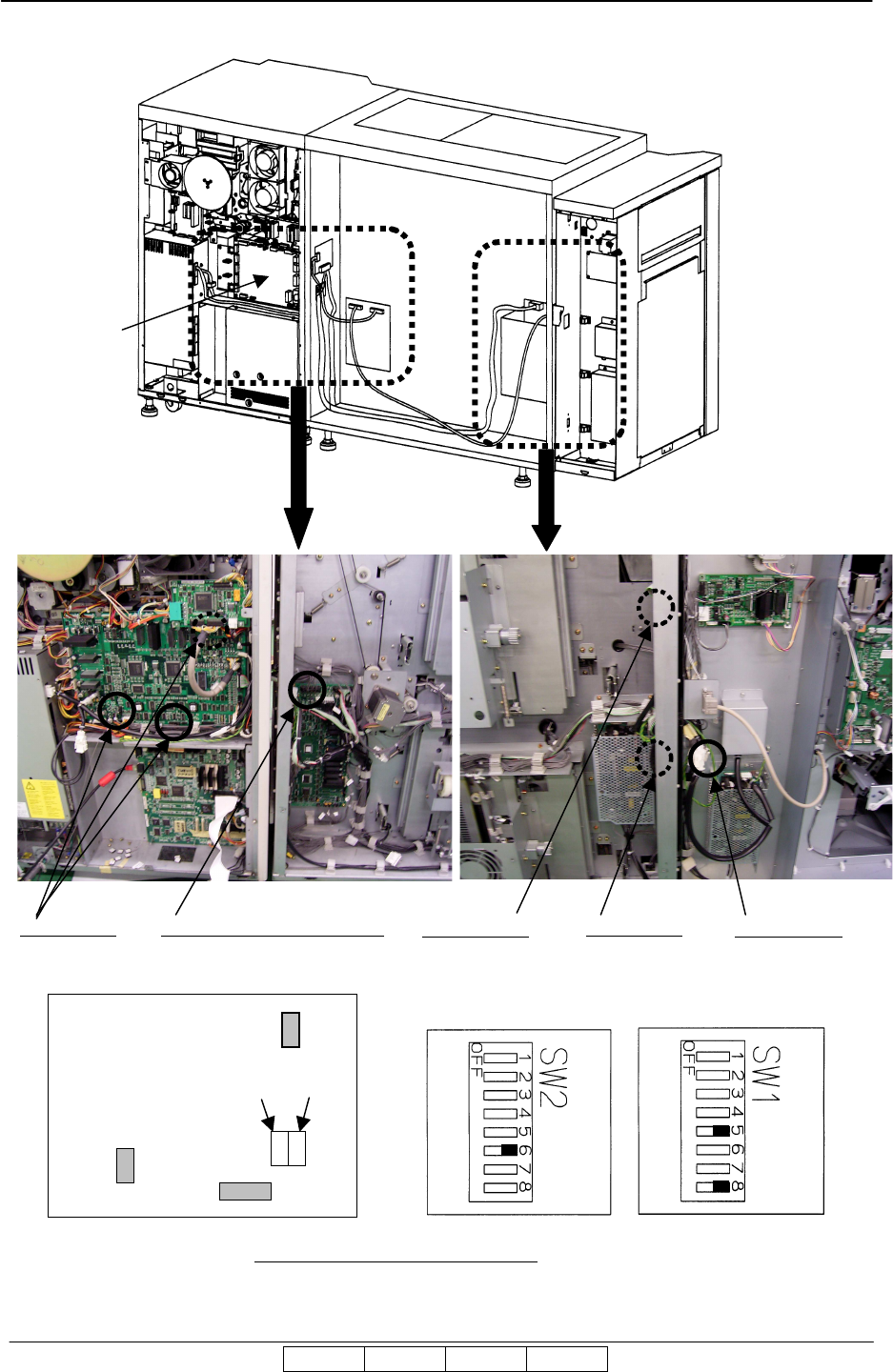 SW2

OFF
1 2 3 4 5 6 7 8

SW1

OFF
1 2 3 4 5 6 7 8