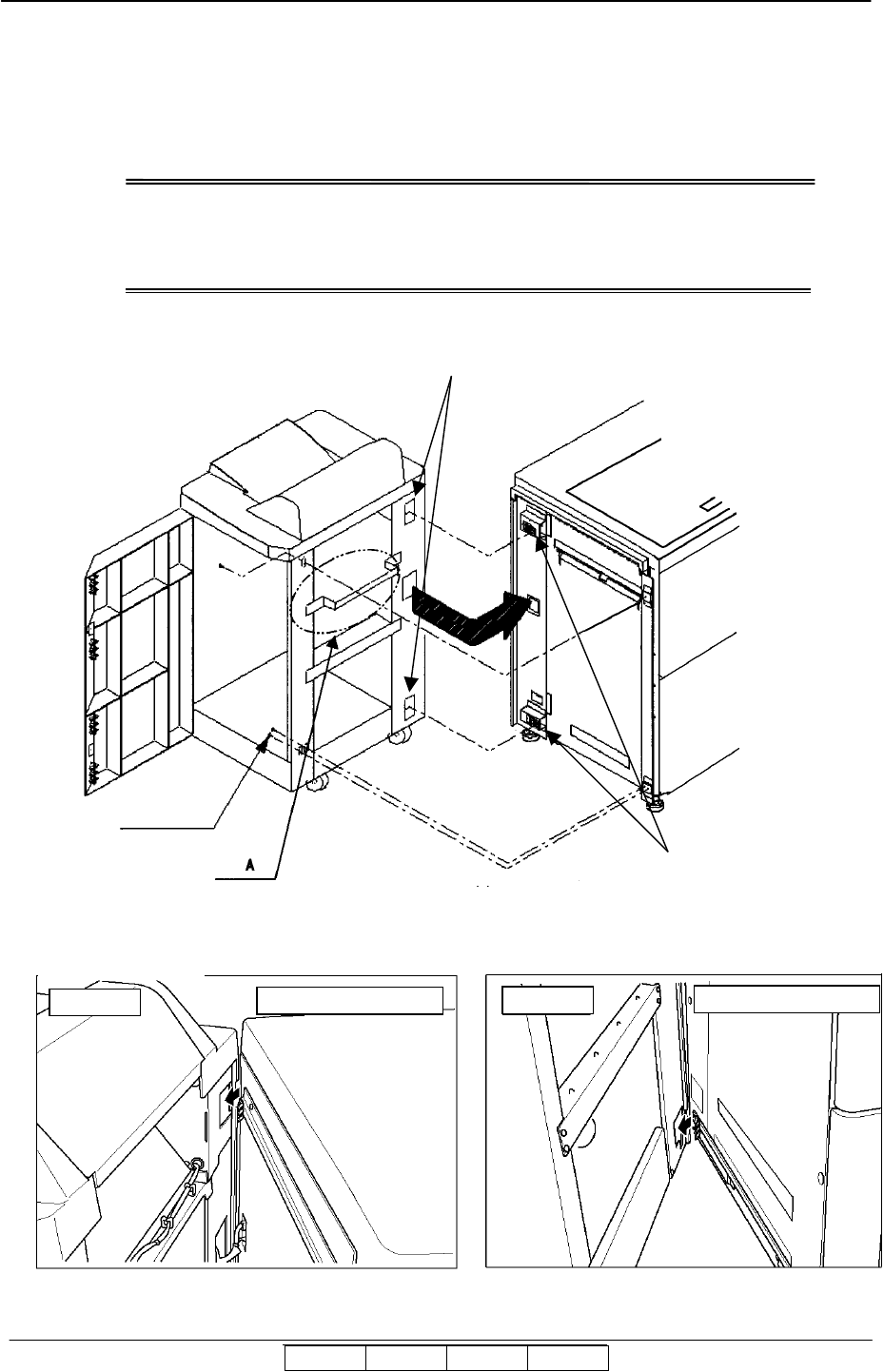 A