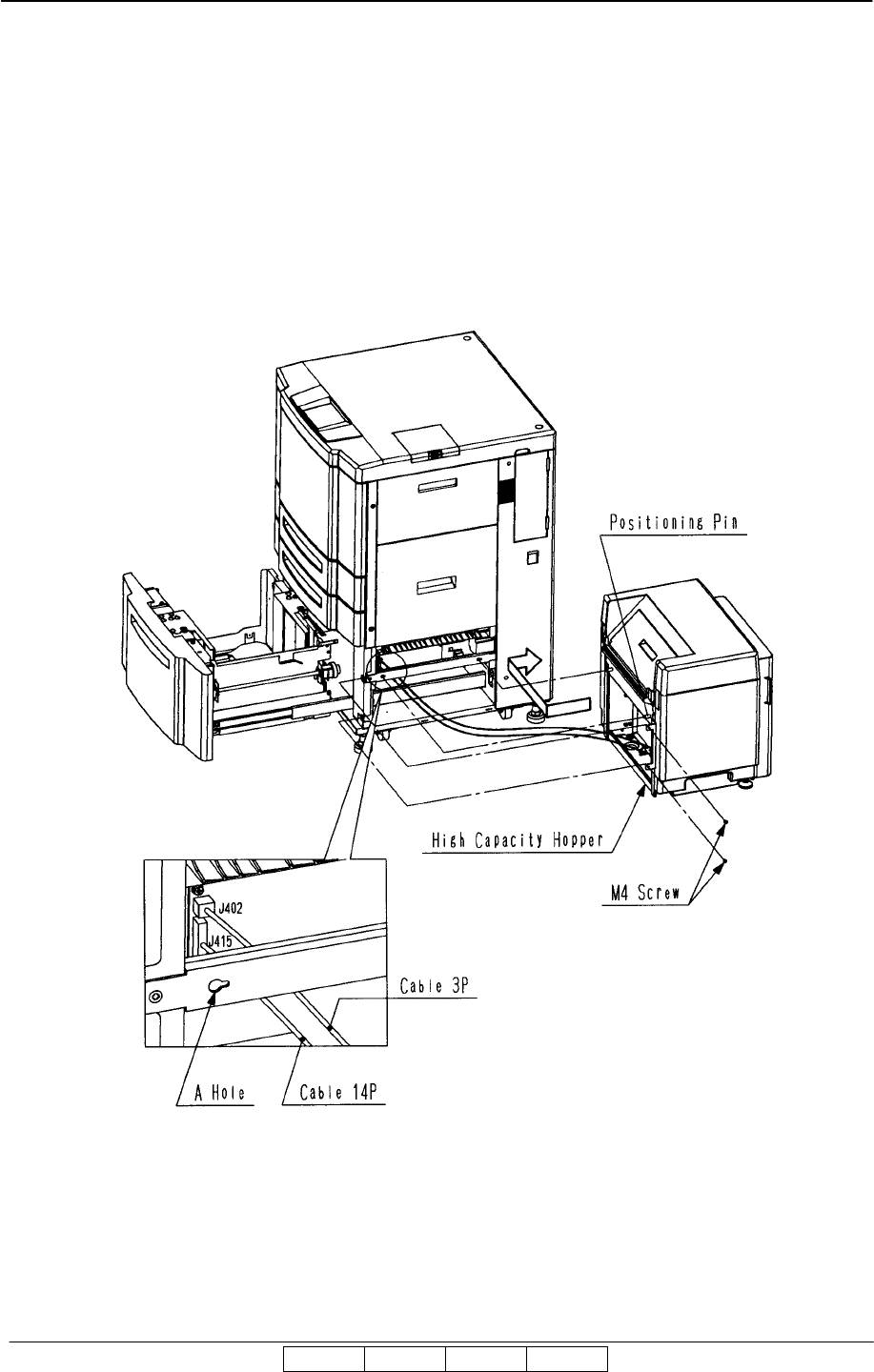 Positioning Pin

High Capacity Hopper

M4 Screw

J402

J415

Cable 3P

A Hole

Cable 14P