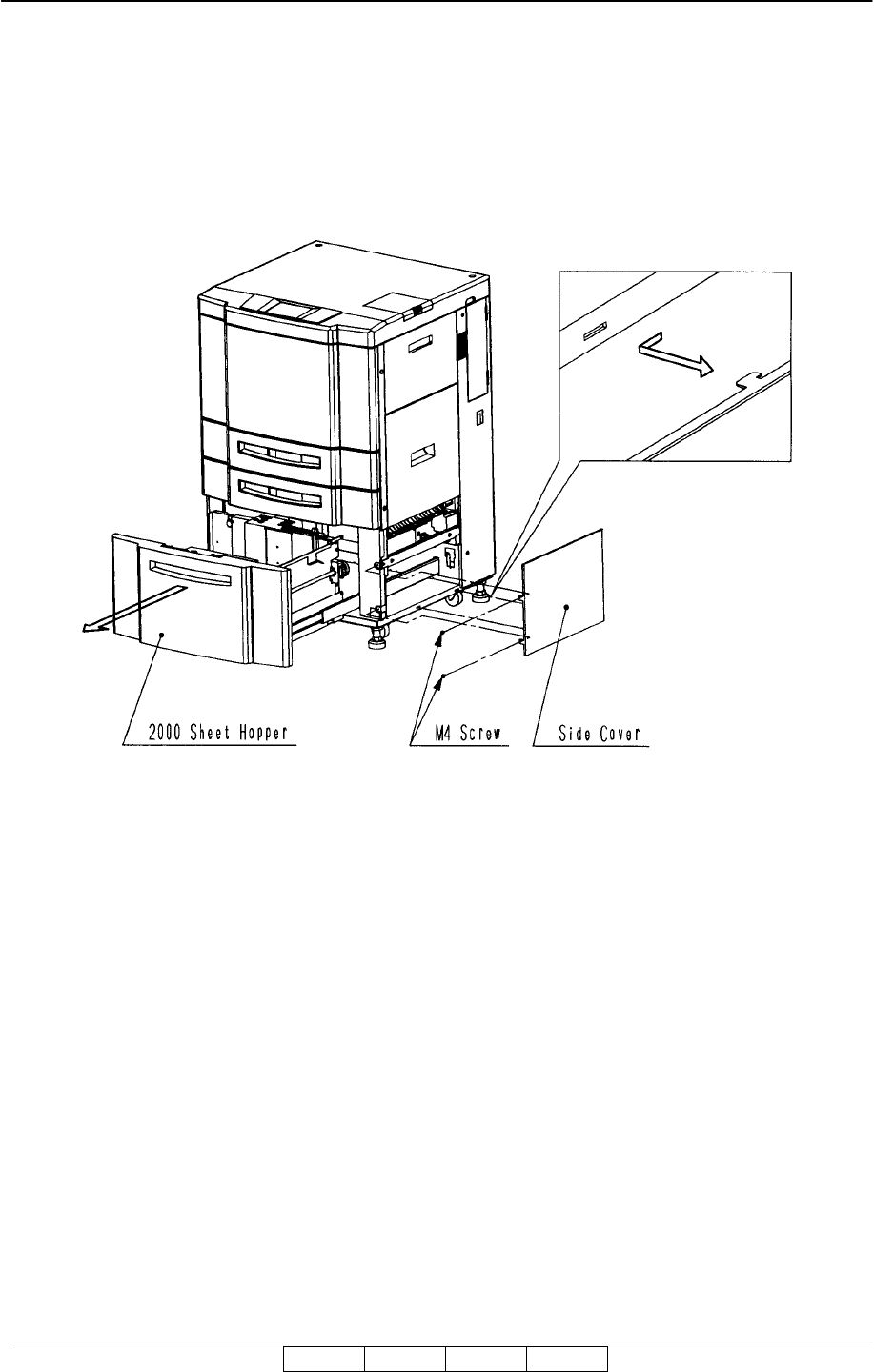 2000 Sheet Hopper

M4 Screw

Side Cover