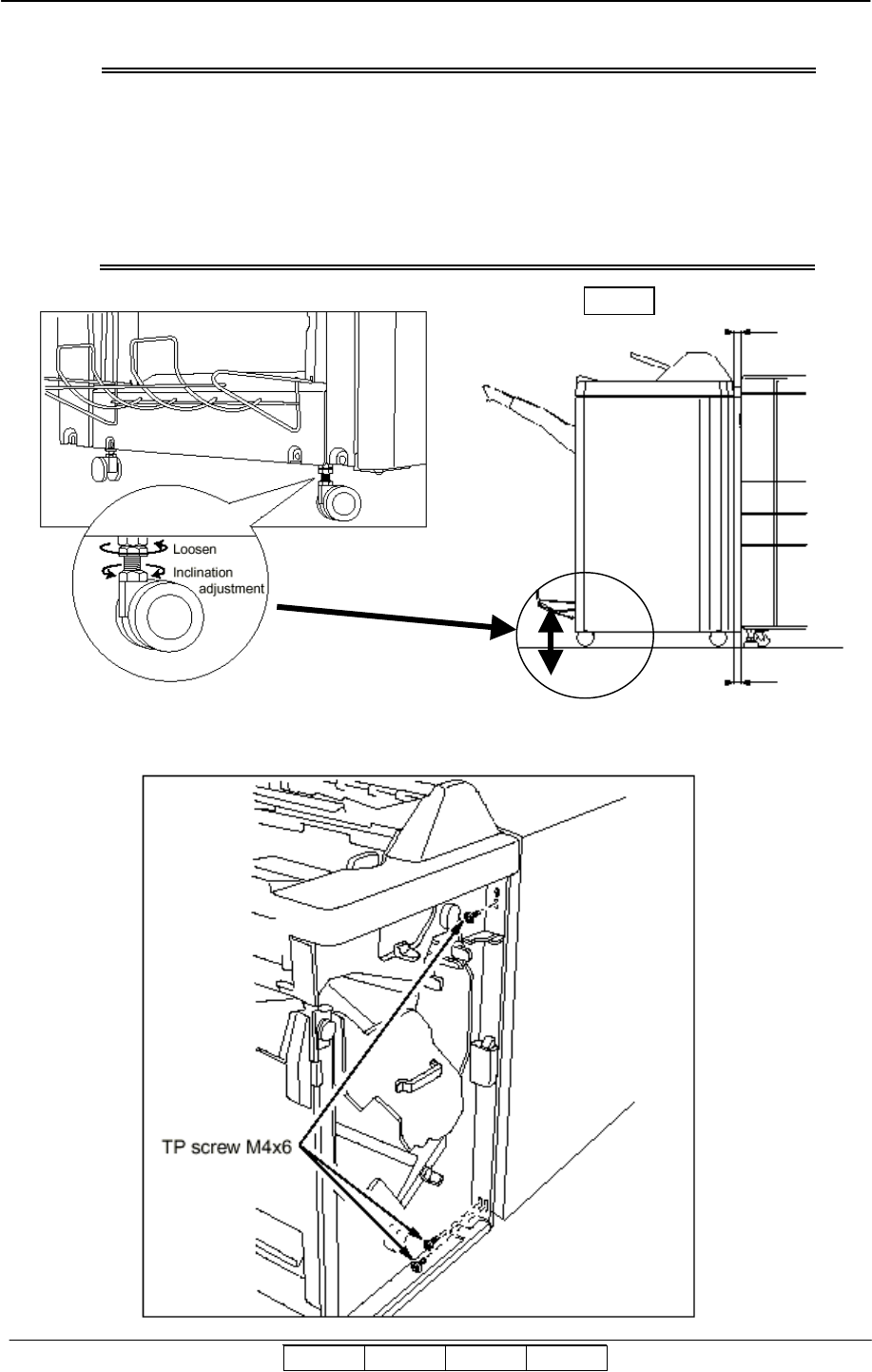 Loosen
Inclination adjustment

TP screw M4x6